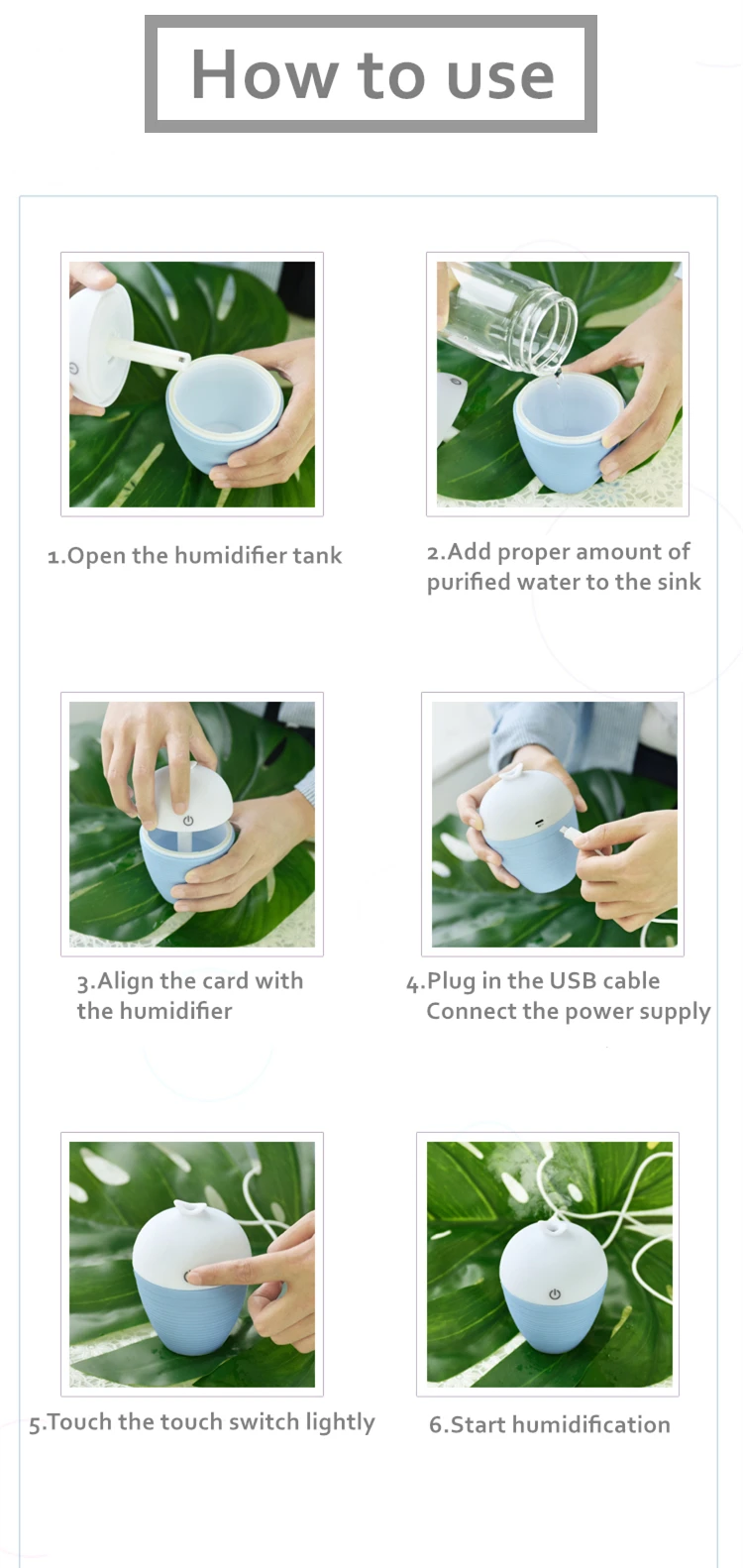 How to use

1.Open the humidifier tank

2.Add proper amount of purified water to the sink

3.Align the card with the humidifier

4.Plug in the USB cable Connect the power supply

5.Touch the touch switch lightly

6.Start humidification