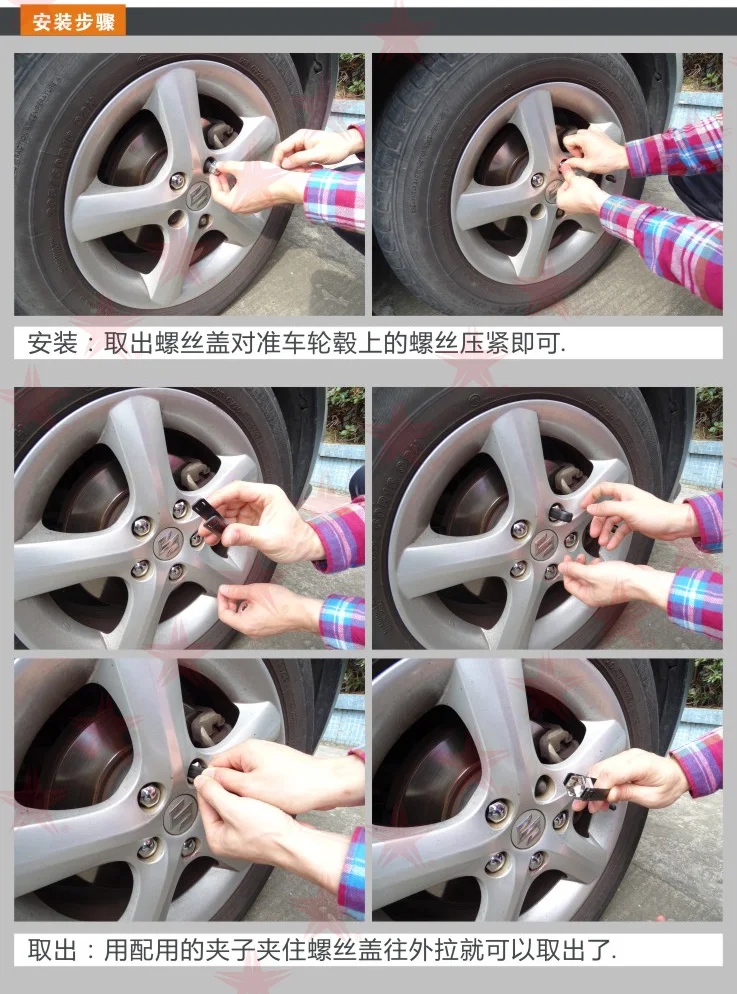 安装步骤

安装：取出螺丝盖对准车轮毂上的螺丝压紧即可.

取出：用配用的夹子夹住螺丝盖往外拉就可以取出了.