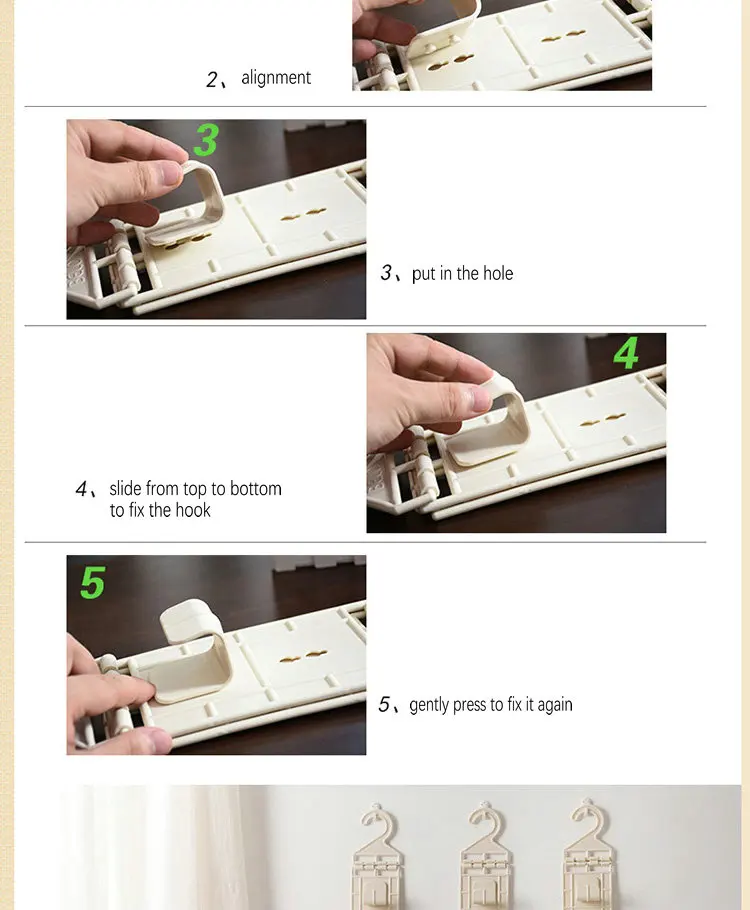 2、alignment

3

3、put in the hole

4

4、slide from top to bottom to fix the hook

5

5、gently press to fix it again