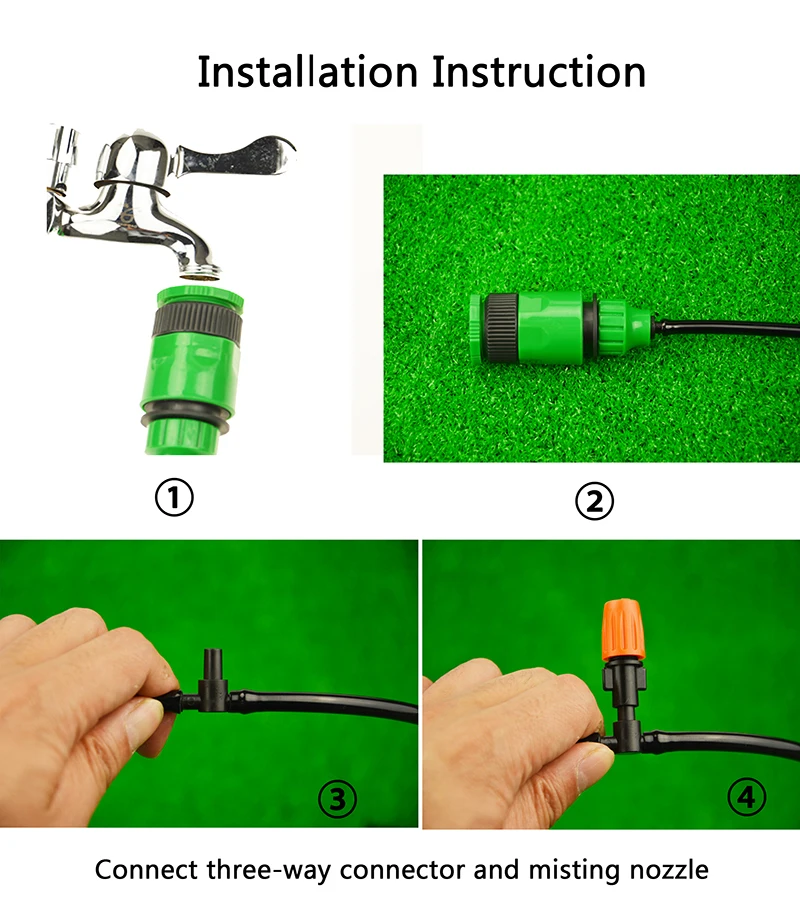 Installation Instruction

①

②

③

④

Connect three-way connector and misting nozzle