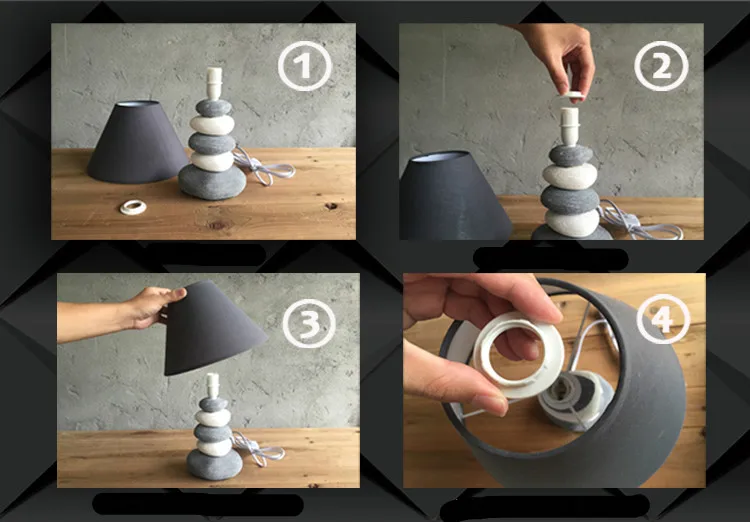 1

2

3

4