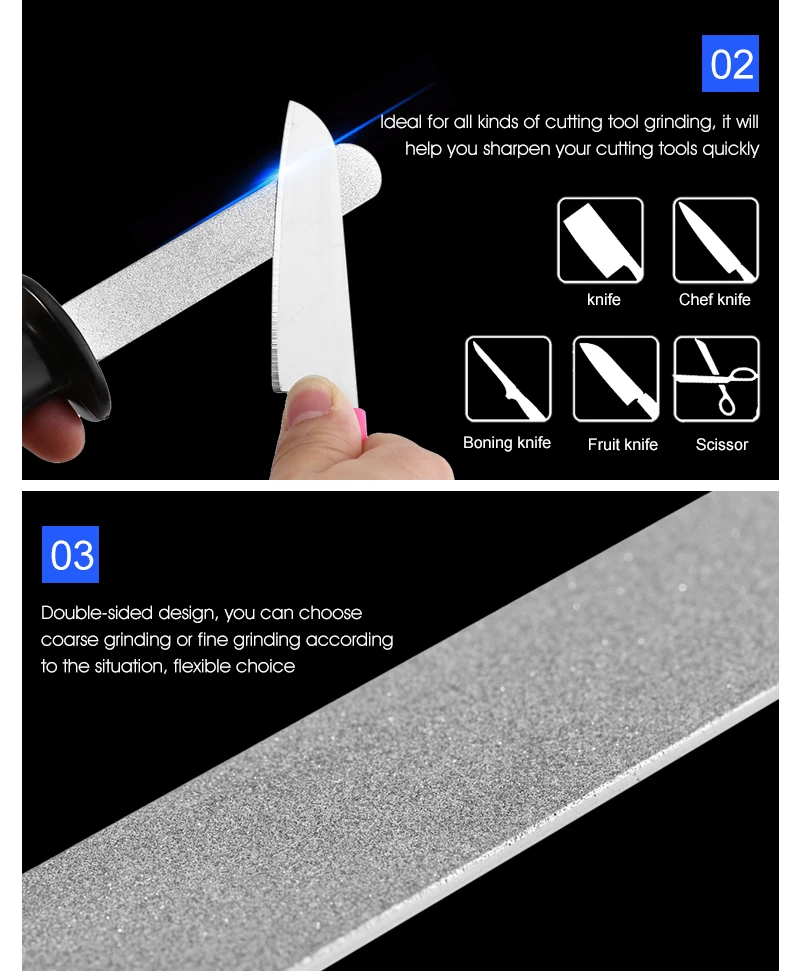 02

Ideal for all kinds of cutting tool grinding, it will help you sharpen your cutting tools quickly

knife

Chef knife

Boning knife

Fruit knife

Scissor

03

Double-sided design, you can choose coarse grinding or fine grinding according to the situation, flexible choice