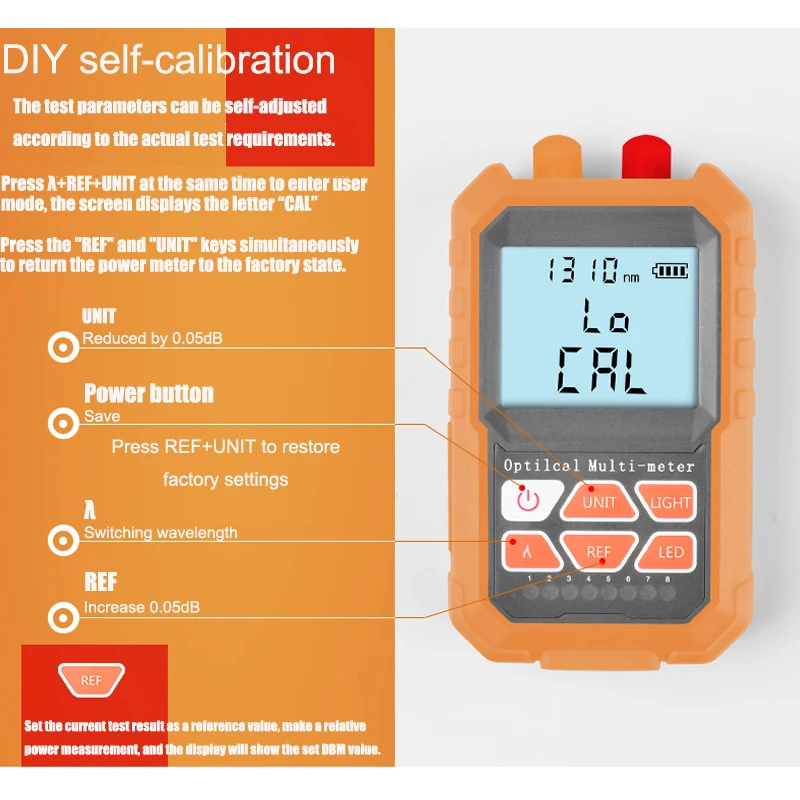 DIY self-calibration

The test parameters can be self-adjusted according to the actual test requirements.

Press λ+REF+UNIT at the same time to enter user mode, the screen displays the letter "CAL"

Press the "REF" and "UNIT" keys simultaneously to return the power meter to the factory state.

UNIT
Reduced by 0.05dB

Power button
Save

Press REF+UNIT to restore factory settings

λ
Switching wavelength

REF
Increase 0.05dB

REF

Set the current test result as a reference value, make a relative power measurement, and the display will show the set DBM value.

1310 nm
Lo
CAL

Optilcal Multi-meter

UNIT
LIGHT
λ
REF
LED
1 2 3 4 5 6 7 8