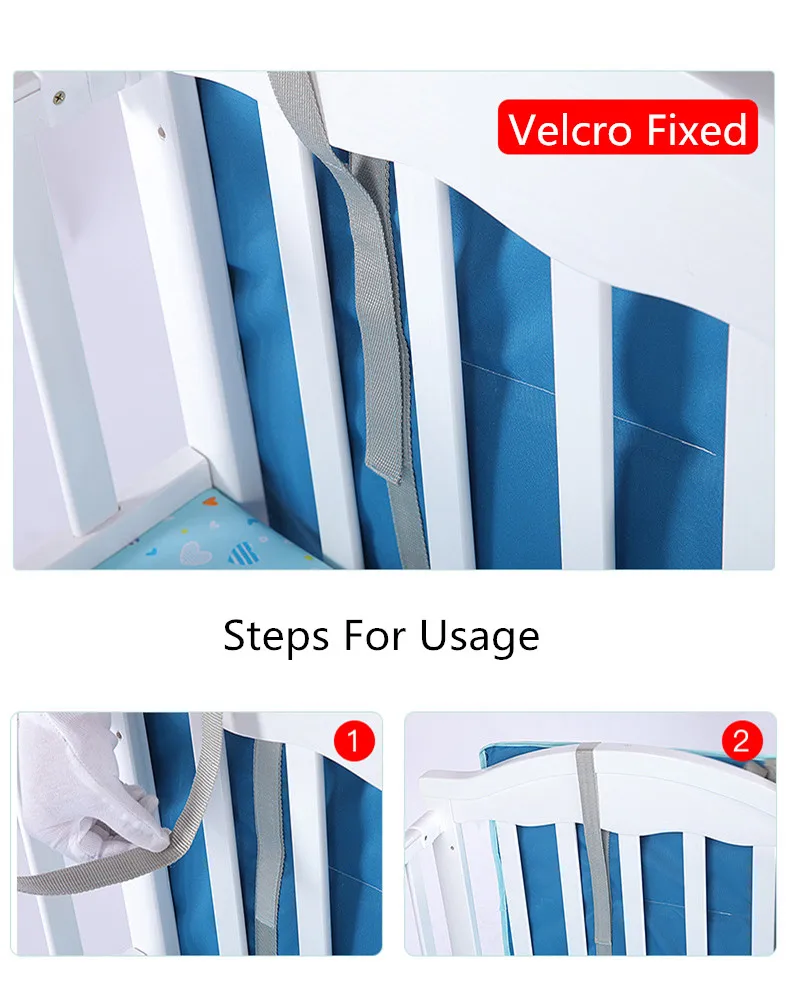 Velcro Fixed

Steps For Usage

1

2