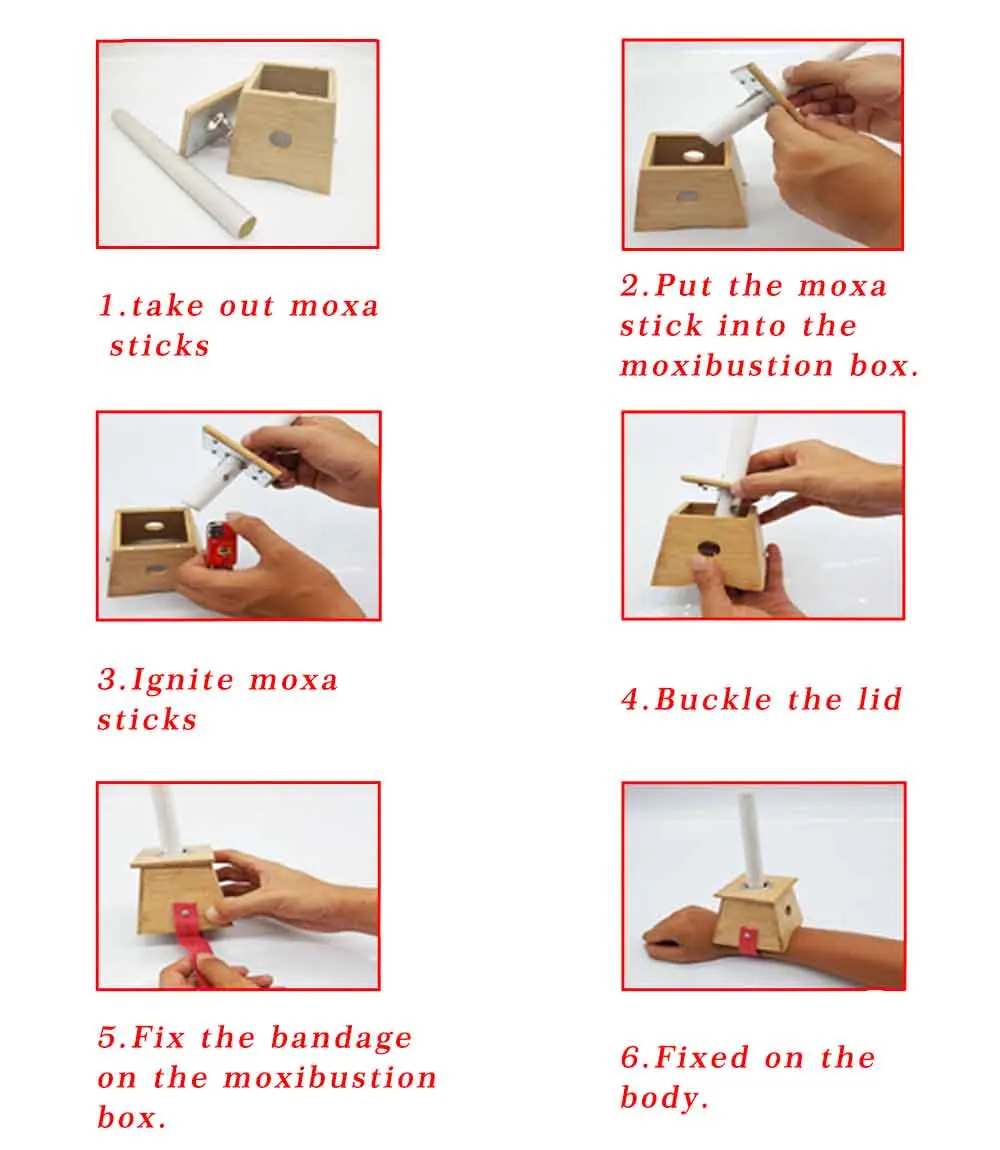 1.take out moxa sticks

2.Put the moxa stick into the moxibustion box.

3.Ignite moxa sticks

4.Buckle the lid

5.Fix the bandage on the moxibustion box.

6.Fixed on the body.