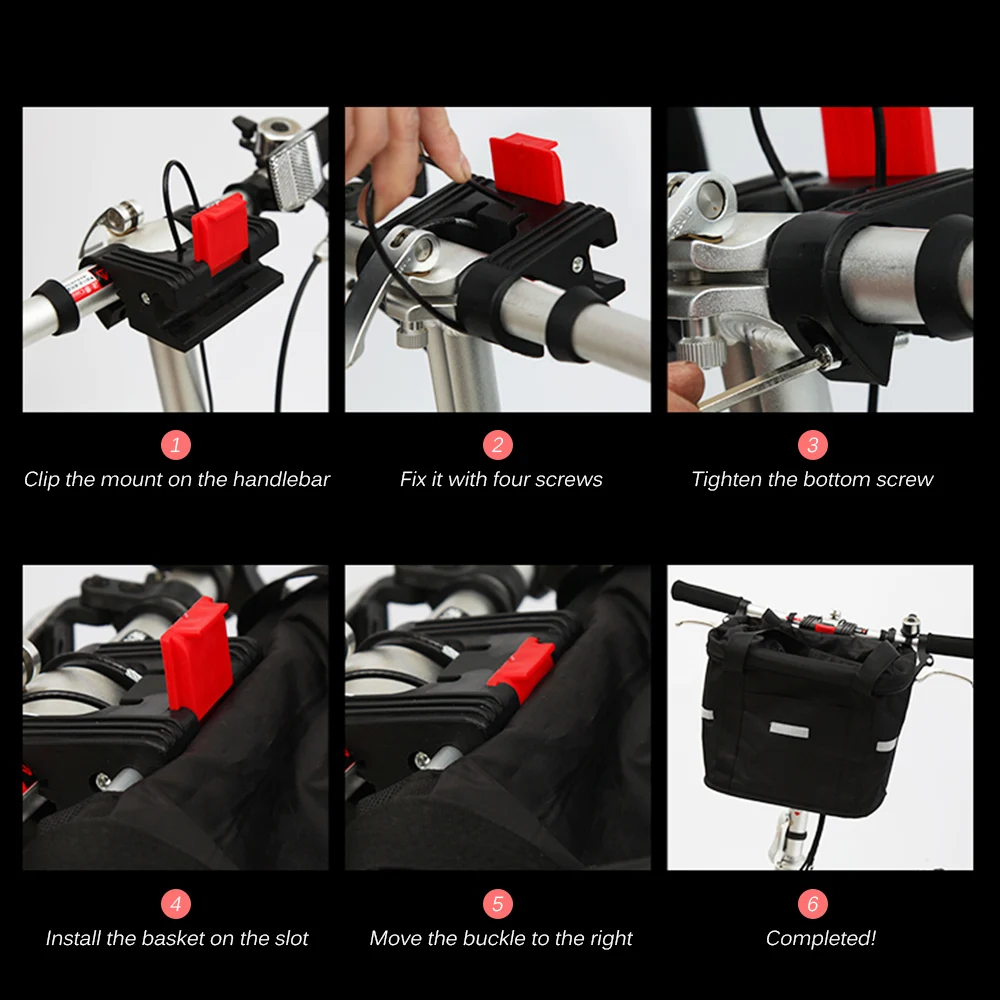 1
Clip the mount on the handlebar

2
Fix it with four screws

3
Tighten the bottom screw

4
Install the basket on the slot

5
Move the buckle to the right

6
Completed!