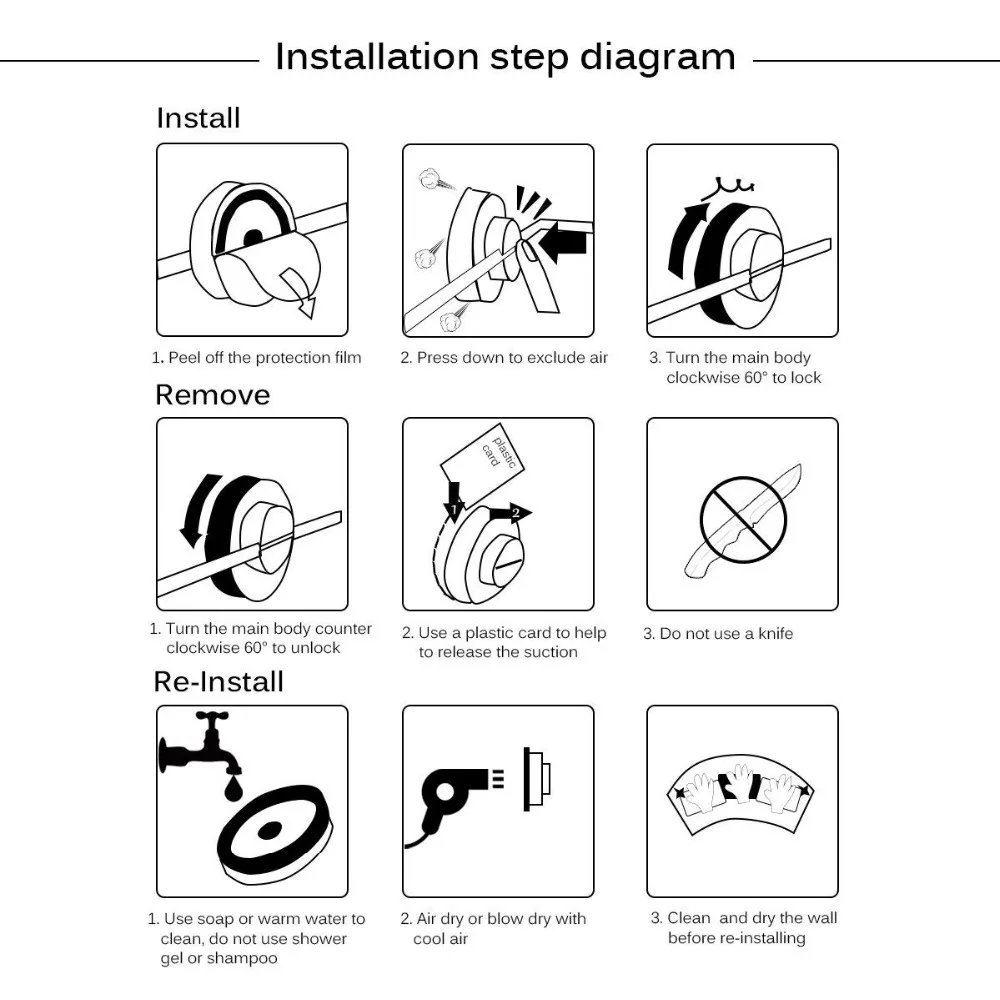 Installation step diagram

Install

1. Peel off the protection film

2. Press down to exclude air

3. Turn the main body clockwise 60° to lock

Remove

1. Turn the main body counter clockwise 60° to unlock

plastic card

1

2

2. Use a plastic card to help to release the suction

3. Do not use a knife

Re-Install

1. Use soap or warm water to clean, do not use shower gel or shampoo

2. Air dry or blow dry with cool air

3. Clean and dry the wall before re-installing