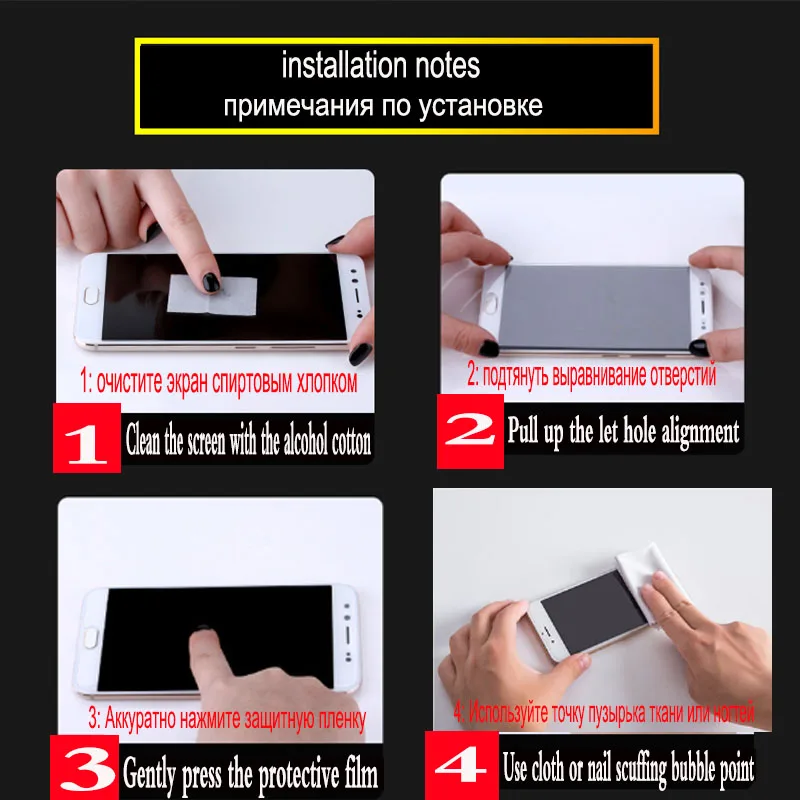 installation notes
примечания по установке

1: очистите экран спиртовым хлопком

1 Clean the screen with the alcohol cotton

2: подтянуть выравнивание отверстий

2 Pull up the let hole alignment

3: Аккуратно нажмите защитную пленку

3 Gently press the protective film

4: Используйте точку пузырька ткани или ногтей

4 Use cloth or nail scuffing bubble point