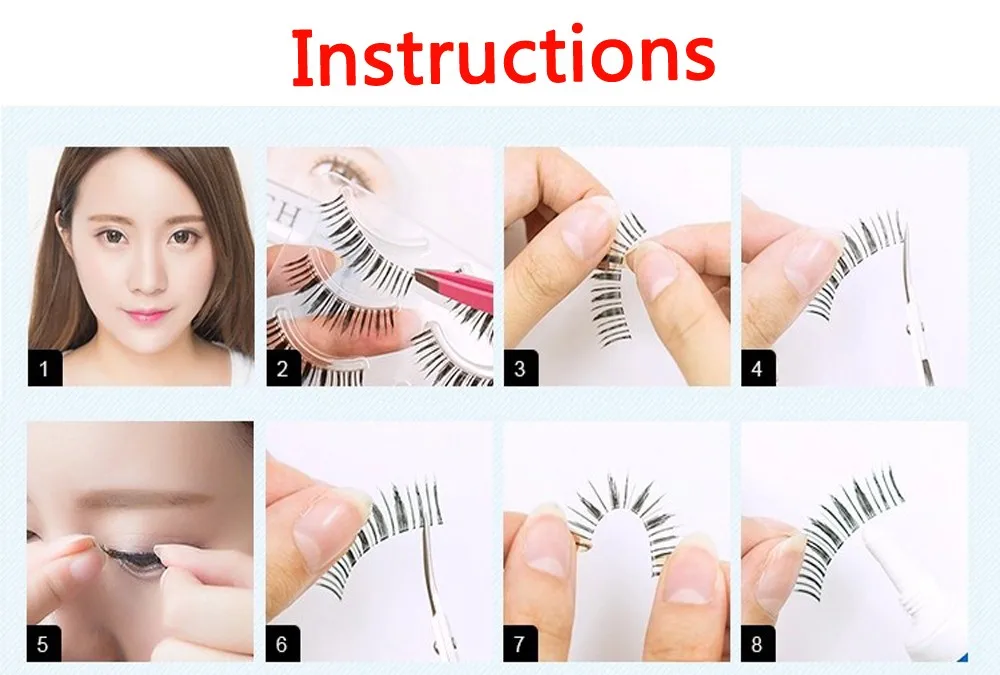 Instructions

1

2

3

4

5

6

7

8