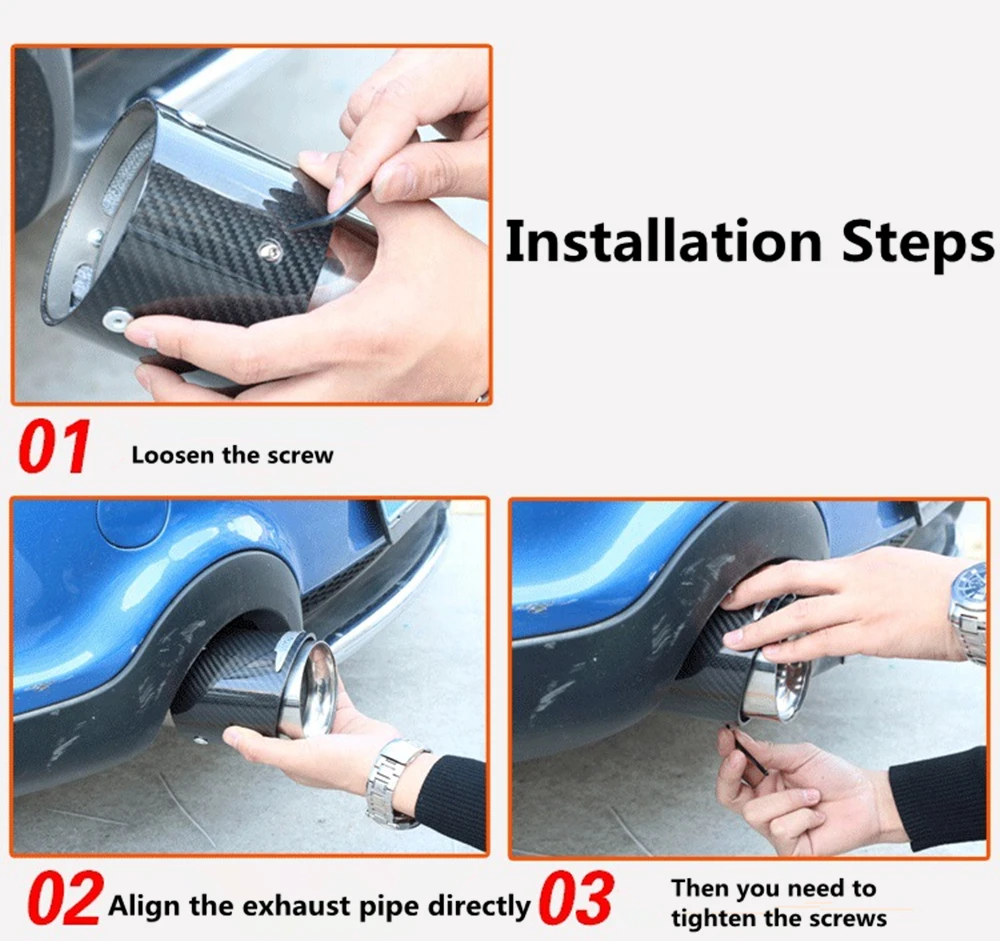 Installation Steps

01 Loosen the screw

02 Align the exhaust pipe directly

03 Then you need to tighten the screws