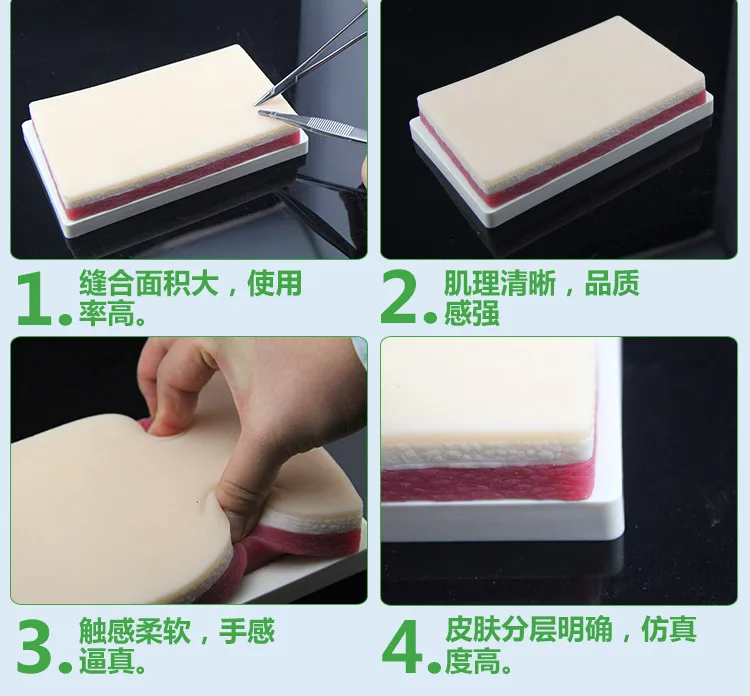 1. 缝合面积大，使用率高。

2. 肌理清晰，品质感强

3. 触感柔软，手感逼真。

4. 皮肤分层明确，仿真度高。