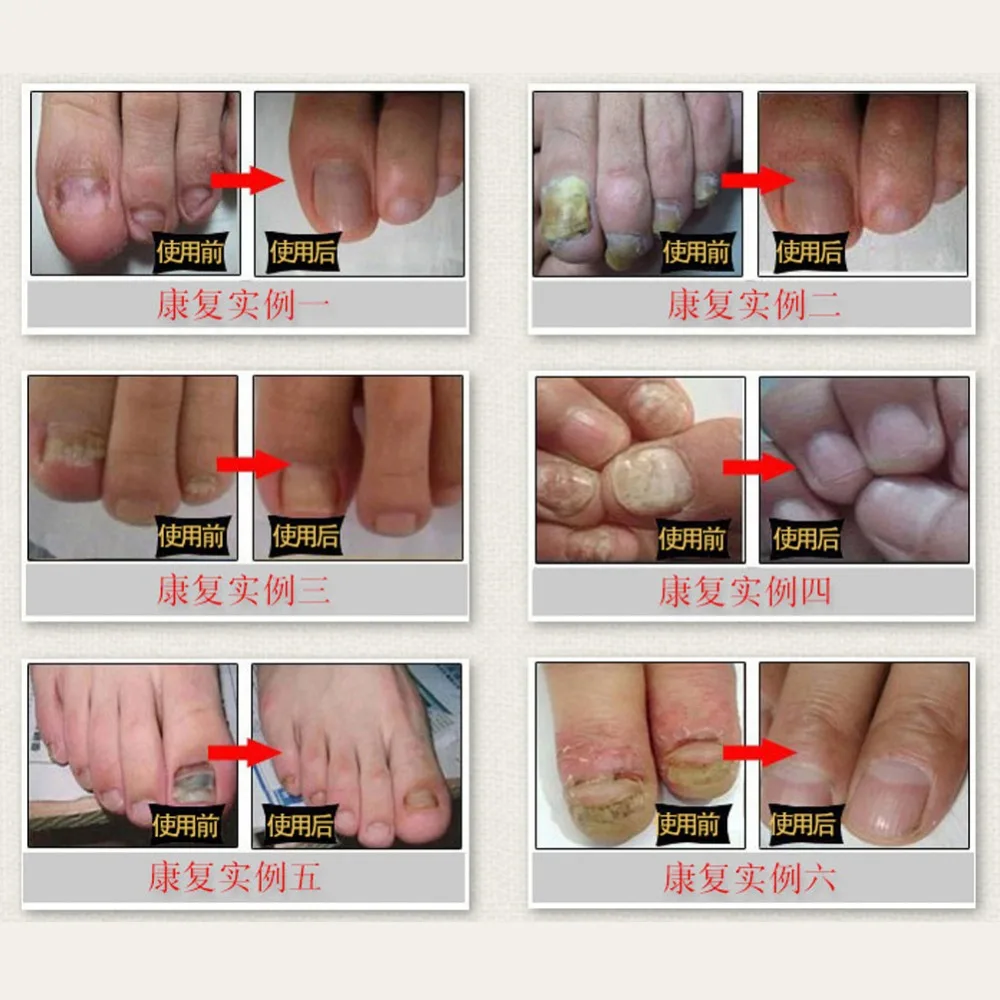 使用前
使用后
康复实例一

使用前
使用后
康复实例二

使用前
使用后
康复实例三

使用前
使用后
康复实例四

使用前
使用后
康复实例五

使用前
使用后
康复实例六