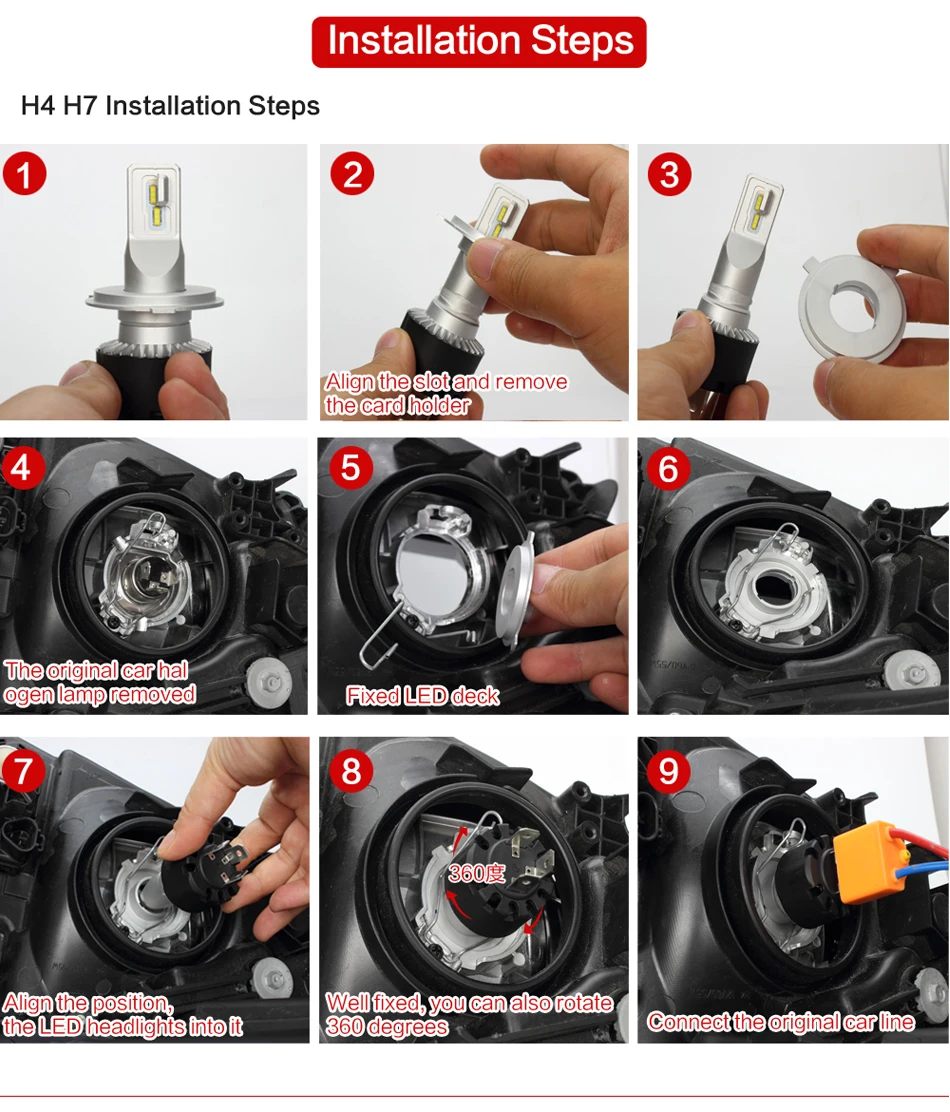 Installation Steps

H4 H7 Installation Steps

1

2

Align the slot and remove the card holder

3

4

The original car hal ogen lamp removed

5

Fixed LED deck

6

7

Align the position, the LED headlights into it

8

360度

Well fixed, you can also rotate 360 degrees

9

Connect the original car line