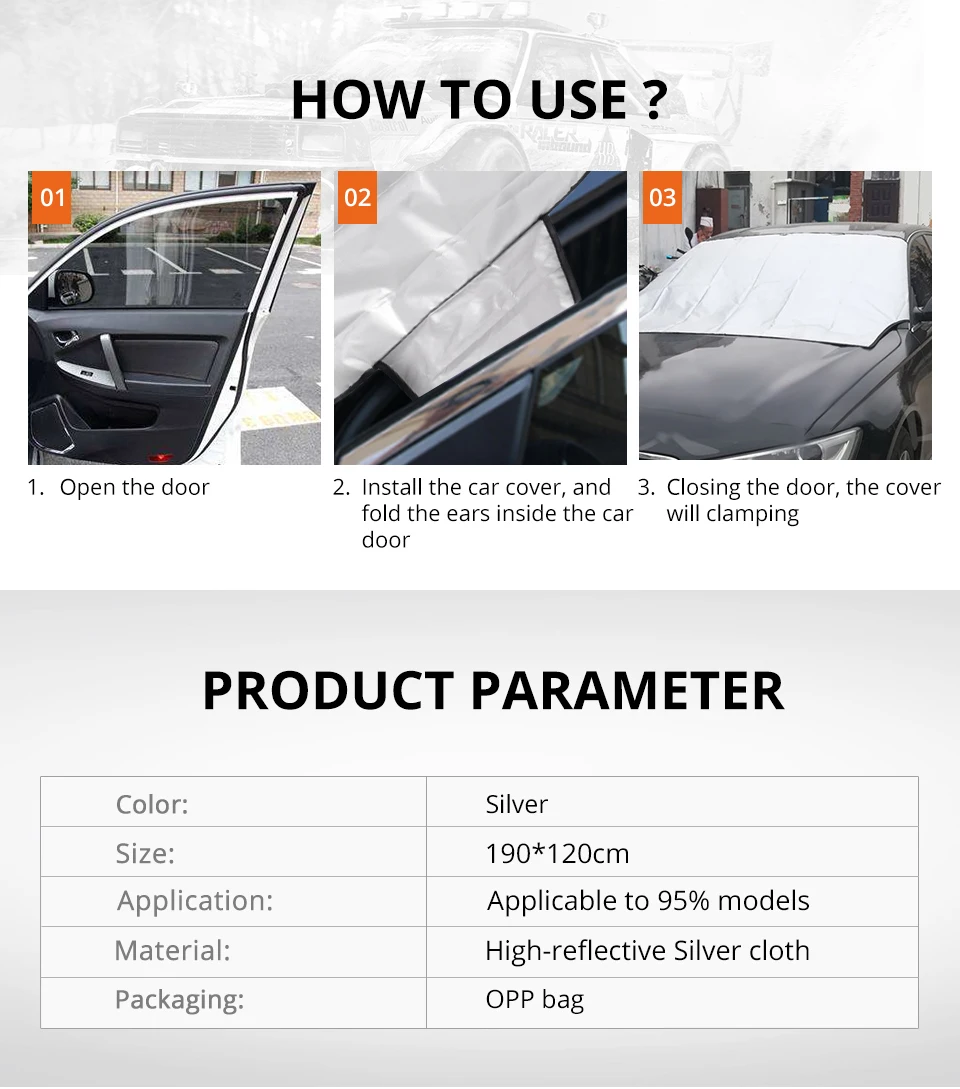 HOW TO USE ?

01

02

03

1. Open the door

2. Install the car cover, and fold the ears inside the car door

3. Closing the door, the cover will clamping

PRODUCT PARAMETER

| Color: | Silver |
|---|---|
| Size: | 190*120cm |
| Application: | Applicable to 95% models |
| Material: | High-reflective Silver cloth |
| Packaging: | OPP bag |