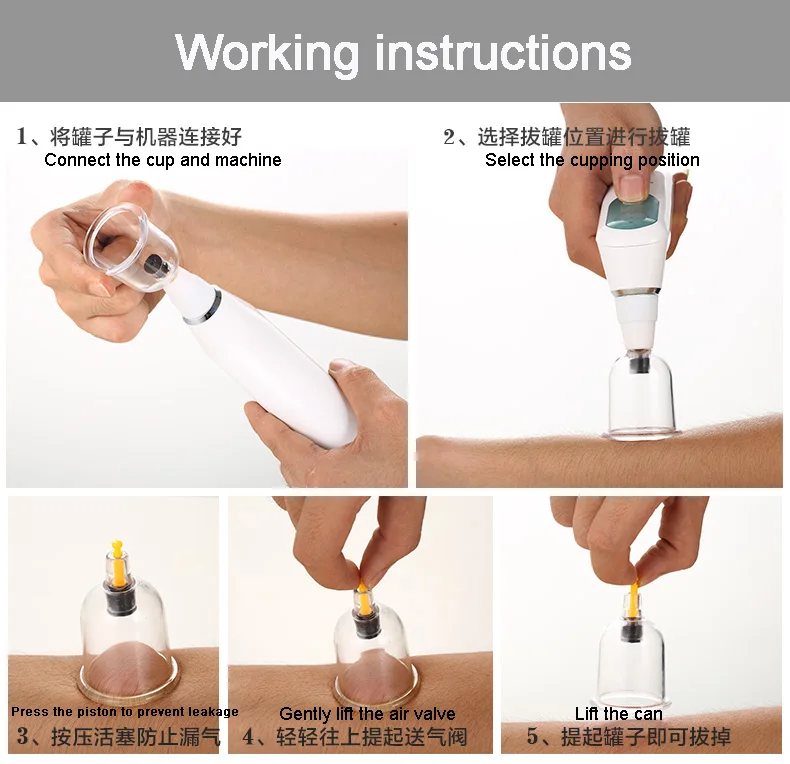 Working instructions

1、将罐子与机器连接好
Connect the cup and machine

2、选择拔罐位置进行拔罐
Select the cupping position

Press the piston to prevent leakage
3、按压活塞防止漏气

Gently lift the air valve
4、轻轻往上提起送气阀

Lift the can
5、提起罐子即可拔掉