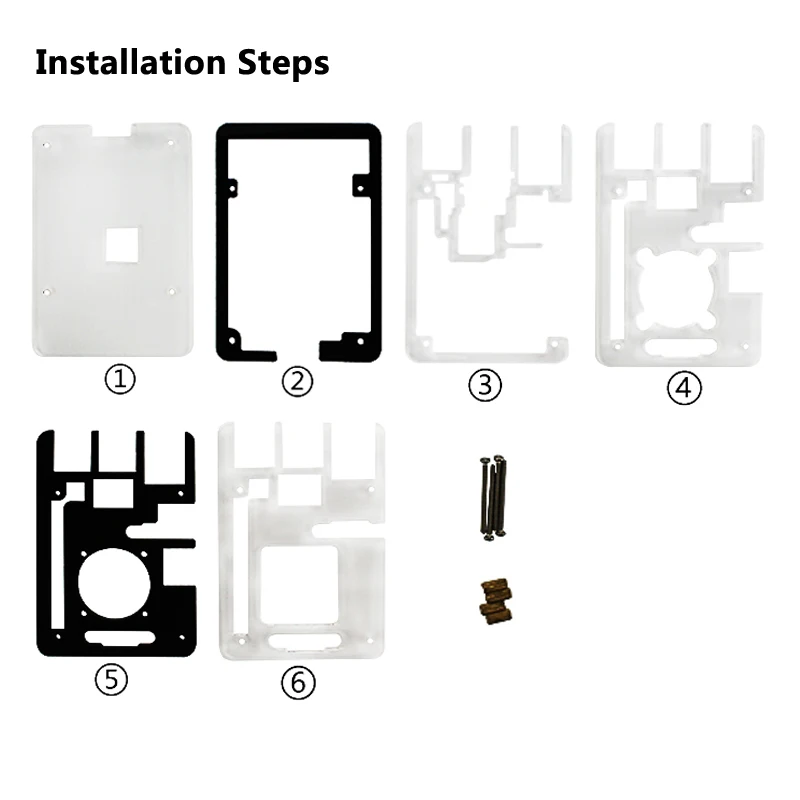 Installation Steps

①

②

③

④

⑤

⑥