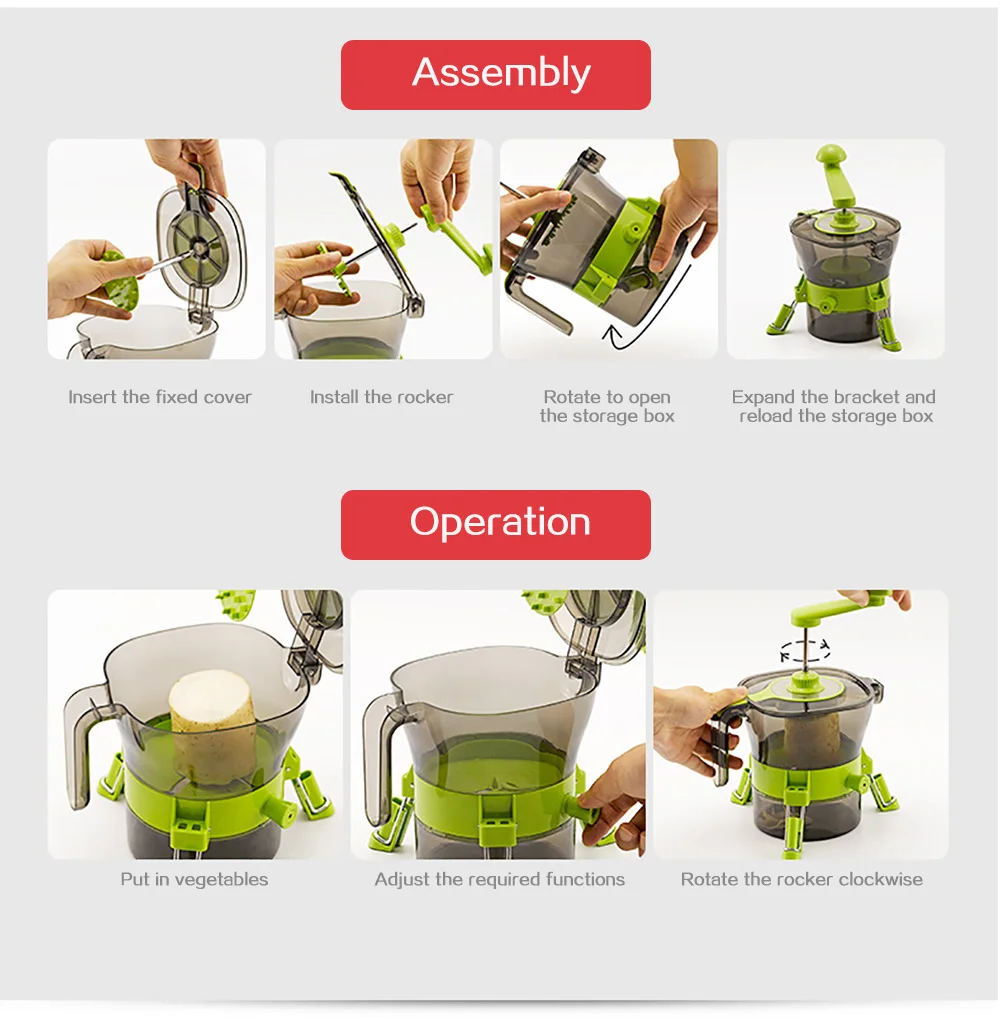 Assembly

Insert the fixed cover

Install the rocker

Rotate to open the storage box

Expand the bracket and reload the storage box

Operation

Put in vegetables

Adjust the required functions

Rotate the rocker clockwise