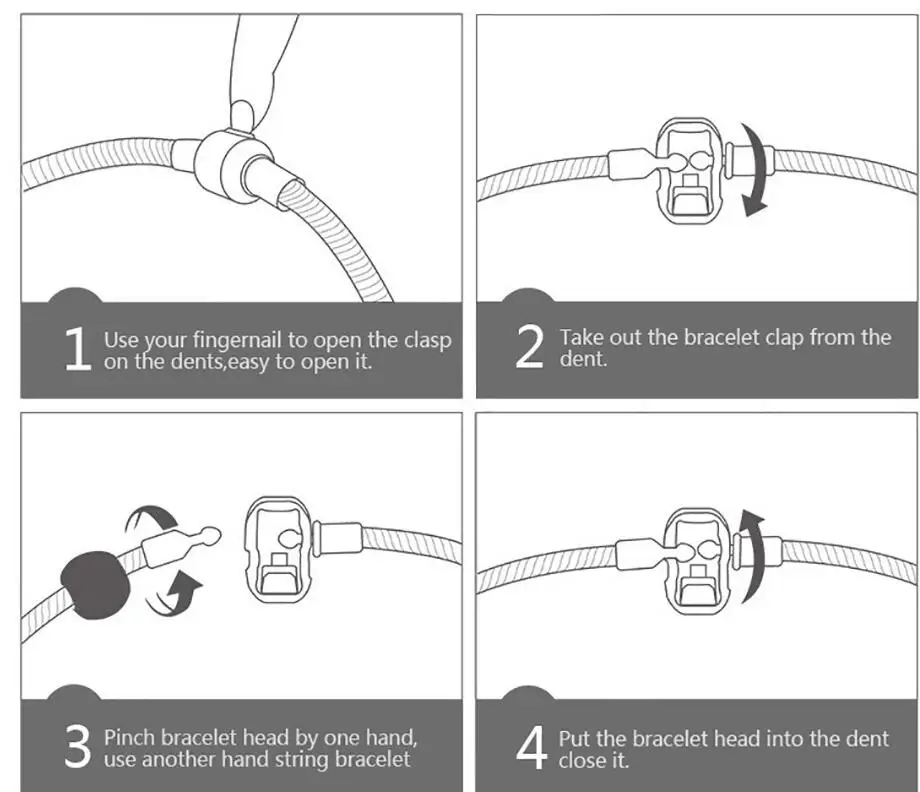 1 Use your fingernail to open the clasp on the dents,easy to open it.

2 Take out the bracelet clap from the dent.

3 Pinch bracelet head by one hand, use another hand string bracelet

4 Put the bracelet head into the dent close it.