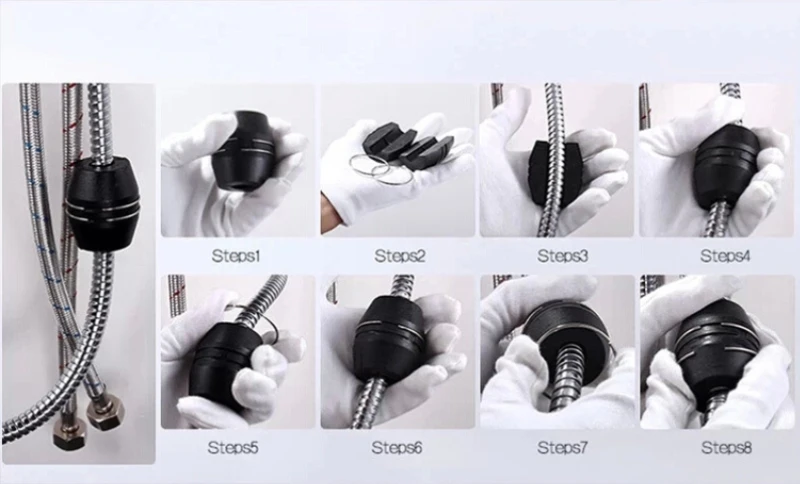 Steps1

Steps2

Steps3

Steps4

Steps5

Steps6

Steps7

Steps8