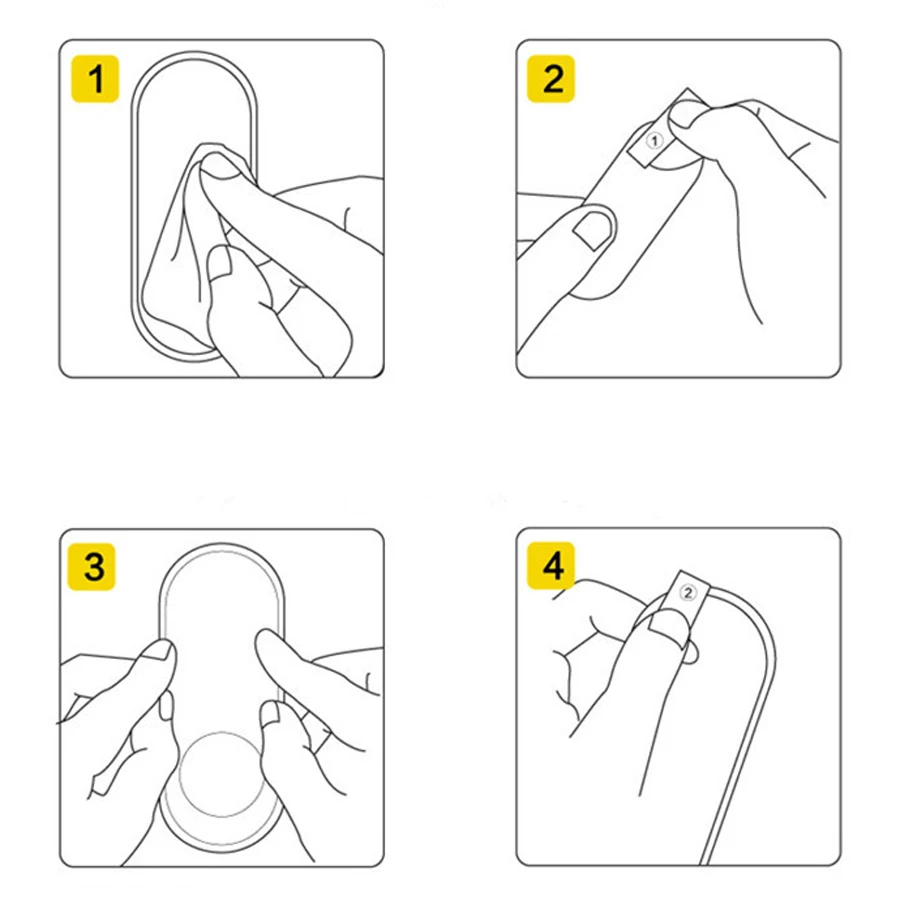 1

2

①

3

4

②