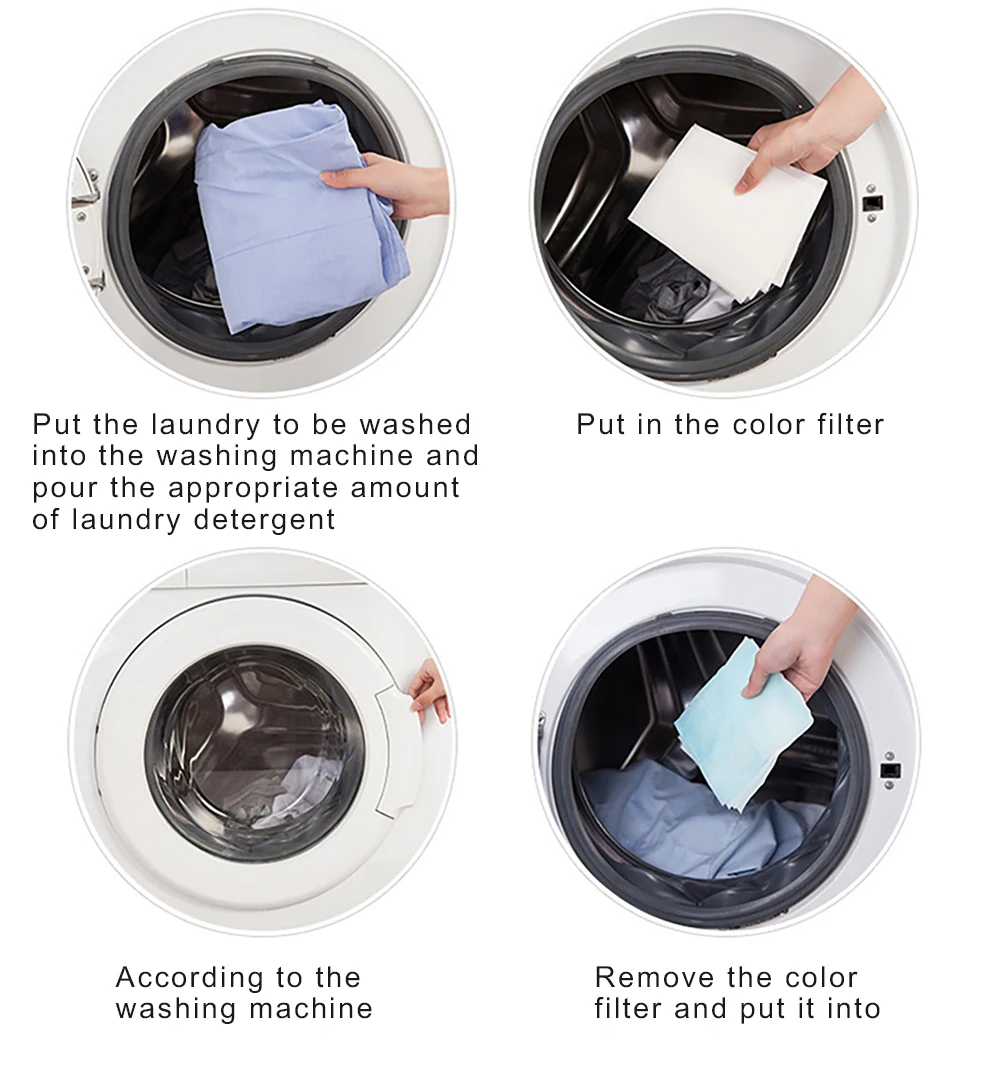 Put the laundry to be washed into the washing machine and pour the appropriate amount of laundry detergent

Put in the color filter

According to the washing machine

Remove the color filter and put it into