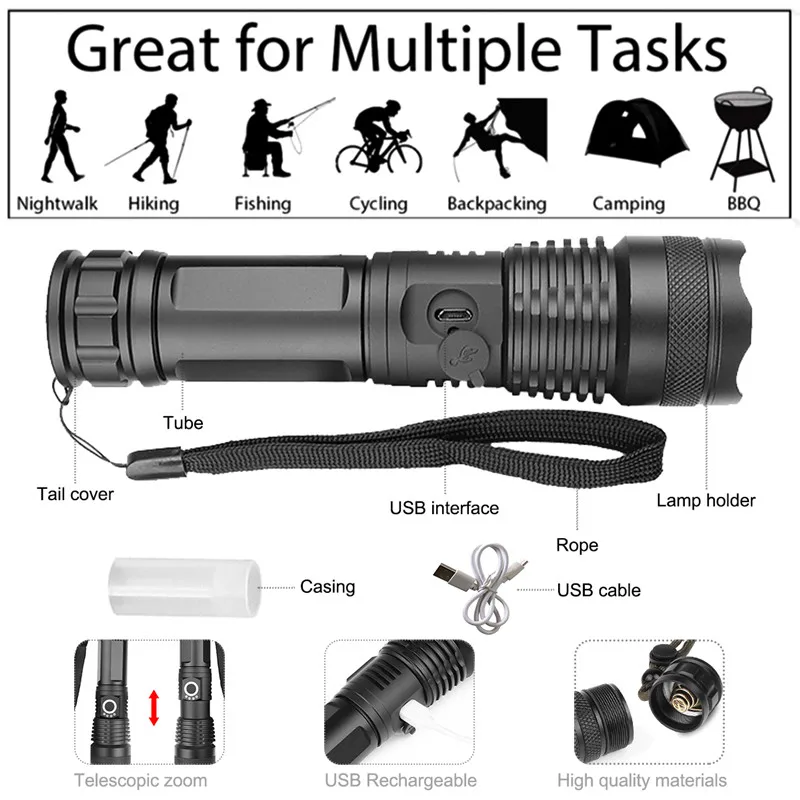 Great for Multiple Tasks

Nightwalk Hiking Fishing Cycling Backpacking Camping BBQ

Tube

Tail cover

USB interface

Lamp holder

Rope

Casing

USB cable

Telescopic zoom

USB Rechargeable

High quality materials