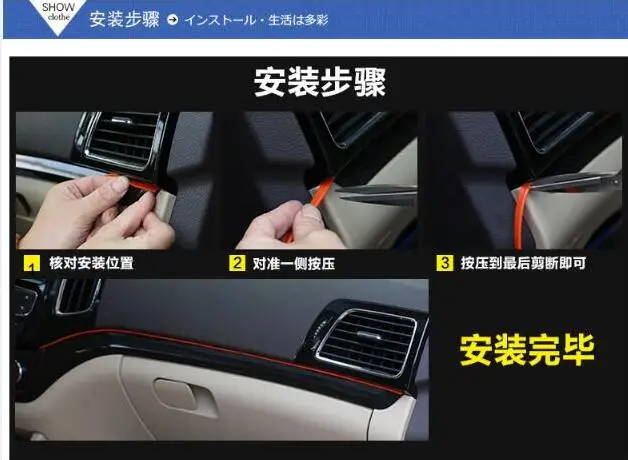 SHOW
clothe
安装步骤 インストール・生活は多彩

安装步骤

1 核对安装位置
2 对准一侧按压
3 按压到最后剪断即可

安装完毕