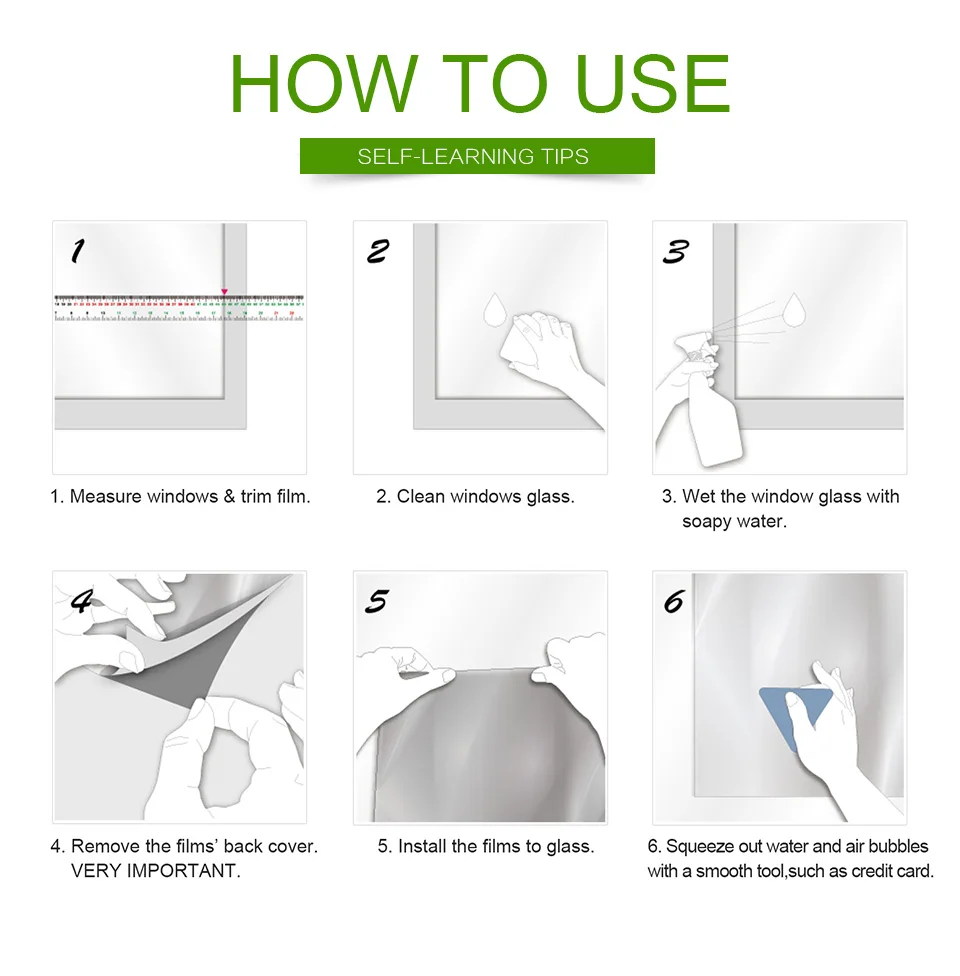 HOW TO USE

SELF-LEARNING TIPS

1

1. Measure windows & trim film.

2

2. Clean windows glass.

3

3. Wet the window glass with soapy water.

4

4. Remove the films' back cover. VERY IMPORTANT.

5

5. Install the films to glass.

6

6. Squeeze out water and air bubbles with a smooth tool,such as credit card.