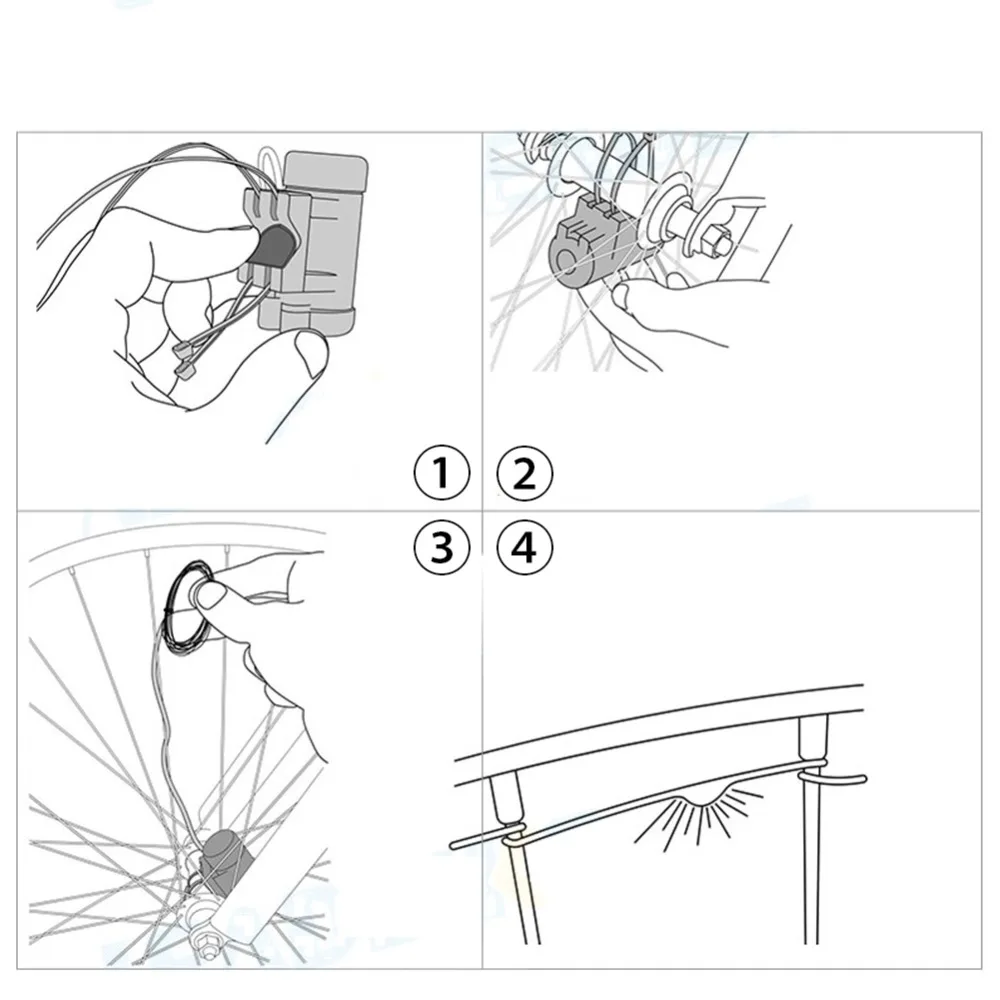 1 2
3 4