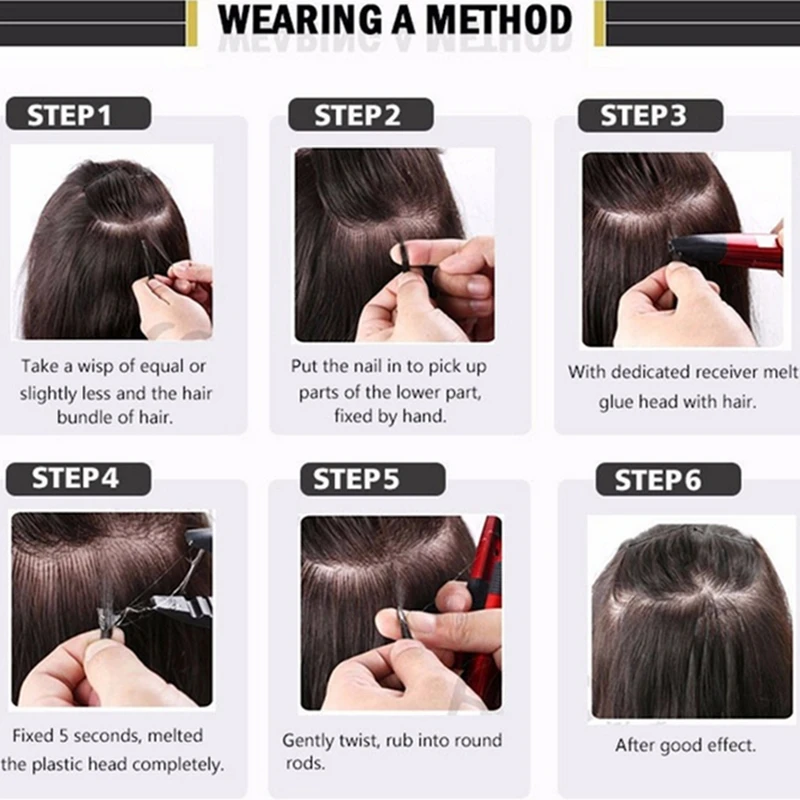 WEARING A METHOD

STEP1

Take a wisp of equal or slightly less and the hair bundle of hair.

STEP2

Put the nail in to pick up parts of the lower part, fixed by hand.

STEP3

With dedicated receiver melt glue head with hair.

STEP4

Fixed 5 seconds, melted the plastic head completely.

STEP5

Gently twist, rub into round rods.

STEP6

After good effect.