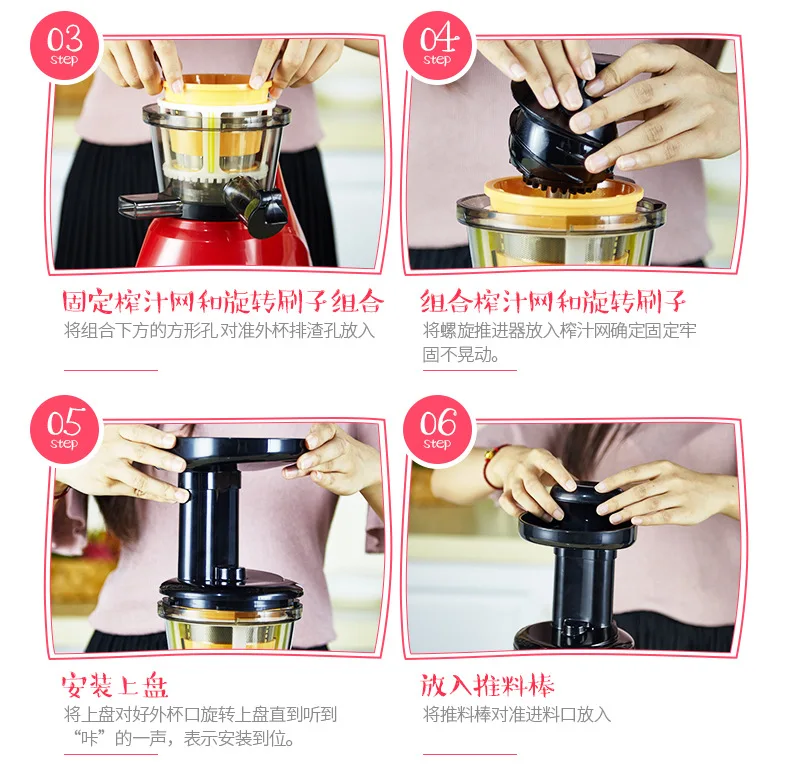 03
step

固定榨汁网和旋转刷子组合
将组合下方的方形孔对准外杯排渣孔放入

04
step

组合榨汁网和旋转刷子
将螺旋推进器放入榨汁网确定固定牢固不晃动。

05
step

安装上盘
将上盘对好外杯口旋转上盘直到听到“咔”的一声，表示安装到位。

06
step

放入推料棒
将推料棒对准进料口放入