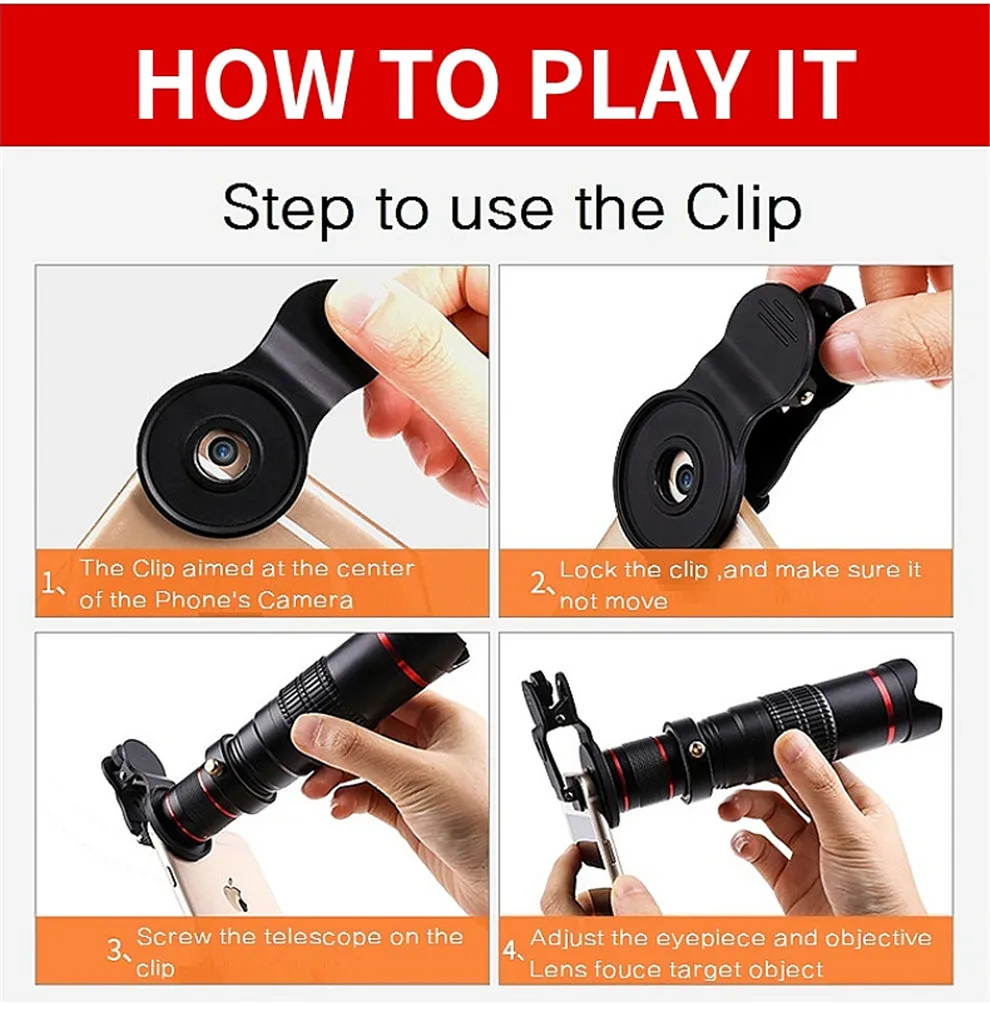 HOW TO PLAY IT

Step to use the Clip

1、The Clip aimed at the center of the Phone's Camera

2、Lock the clip ,and make sure it not move

3、Screw the telescope on the clip

4、Adjust the eyepiece and objective Lens fouce target object