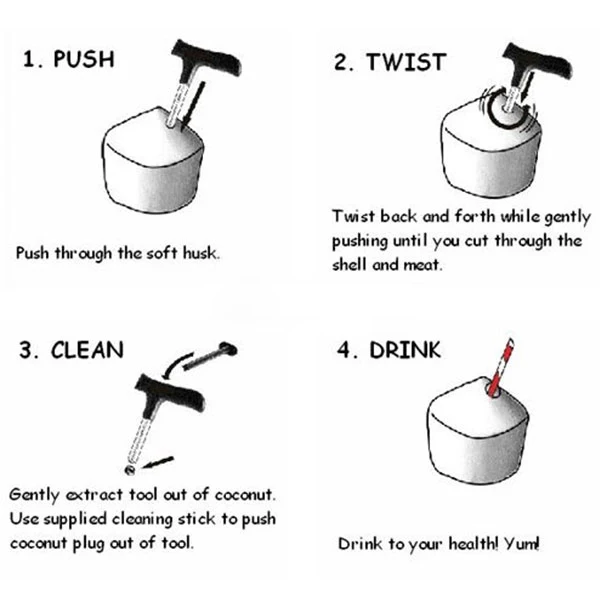 1. PUSH

Push through the soft husk.

2. TWIST

Twist back and forth while gently pushing until you cut through the shell and meat.

3. CLEAN

Gently extract tool out of coconut. Use supplied cleaning stick to push coconut plug out of tool.

4. DRINK

Drink to your health! Yum!