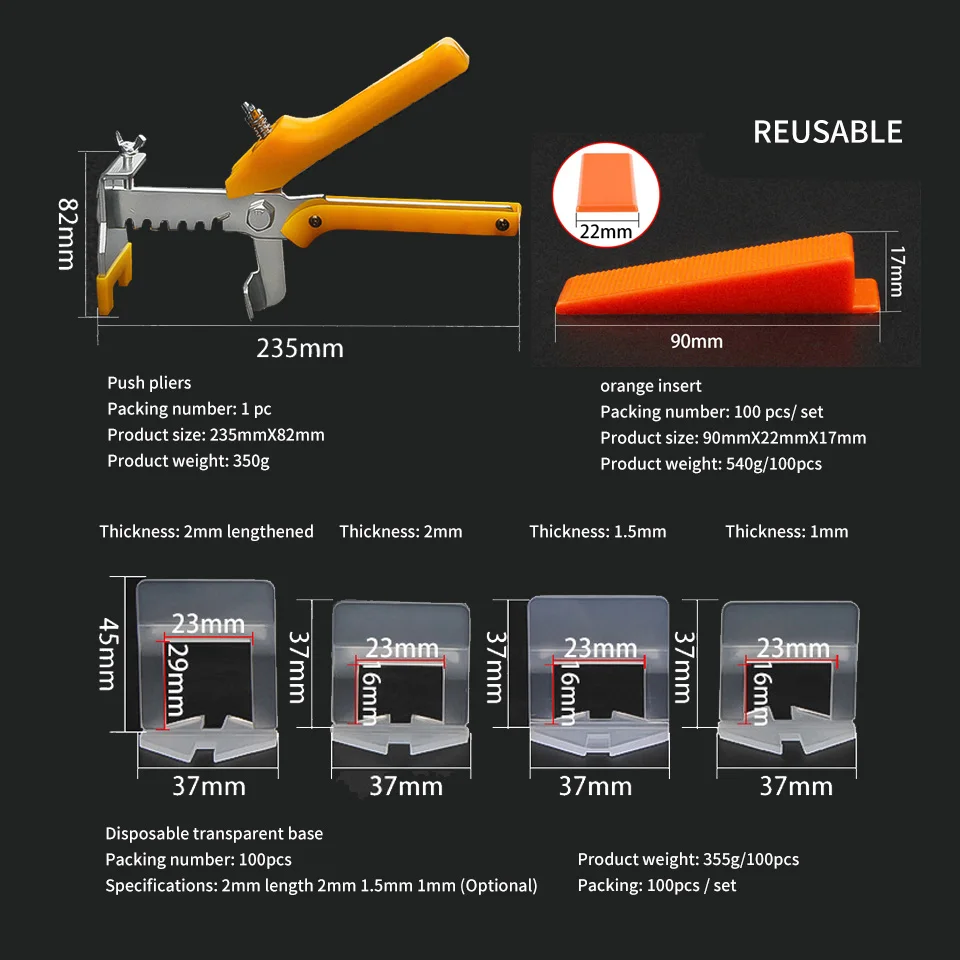 REUSABLE

82mm

235mm

22mm

17mm

90mm

Push pliers
Packing number: 1 pc
Product size: 235mmX82mm
Product weight: 350g

orange insert
Packing number: 100 pcs/ set
Product size: 90mmX22mmX17mm
Product weight: 540g/100pcs

Thickness: 2mm lengthened

Thickness: 2mm

Thickness: 1.5mm

Thickness: 1mm

45mm
23mm
29mm
37mm

37mm
23mm
16mm
37mm

37mm
23mm
16mm
37mm

37mm
23mm
16mm
37mm

Disposable transparent base
Packing number: 100pcs
Specifications: 2mm length 2mm 1.5mm 1mm (Optional)

Product weight: 355g/100pcs
Packing: 100pcs / set