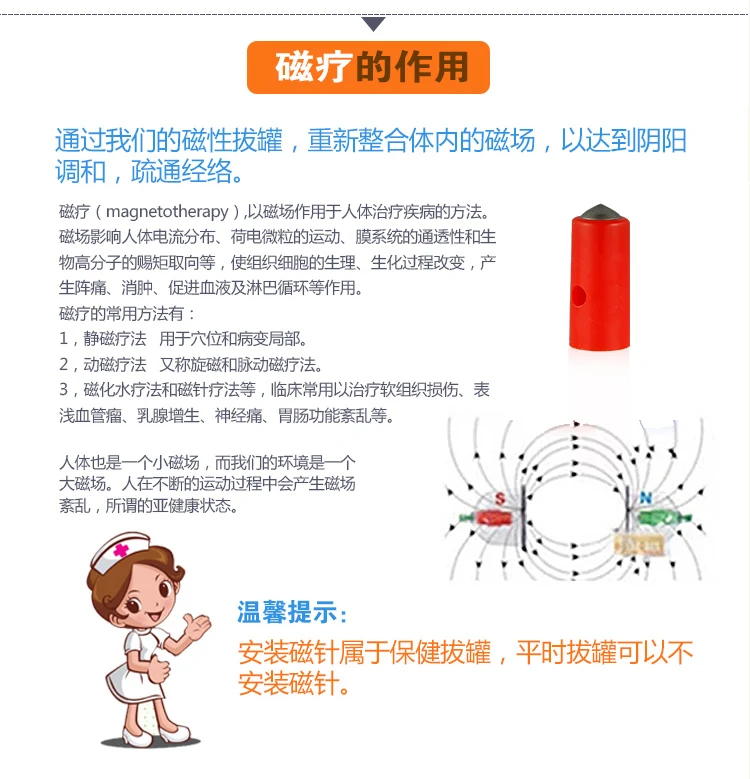 磁疗的作用

通过我们的磁性拔罐，重新整合体内的磁场，以达到阴阳调和，疏通经络。

磁疗（magnetotherapy）,以磁场作用于人体治疗疾病的方法。磁场影响人体电流分布、荷电微粒的运动、膜系统的通透性和生物高分子的赐矩取向等，使组织细胞的生理、生化过程改变，产生阵痛、消肿、促进血液及淋巴循环等作用。
磁疗的常用方法有：
1，静磁疗法　用于穴位和病变局部。
2，动磁疗法　又称旋磁和脉动磁疗法。
3，磁化水疗法和磁针疗法等，临床常用以治疗软组织损伤、表浅血管瘤、乳腺增生、神经痛、胃肠功能紊乱等。

人体也是一个小磁场，而我们的环境是一个大磁场。人在不断的运动过程中会产生磁场紊乱，所谓的亚健康状态。

S

N

温馨提示:
安装磁针属于保健拔罐，平时拔罐可以不安装磁针。