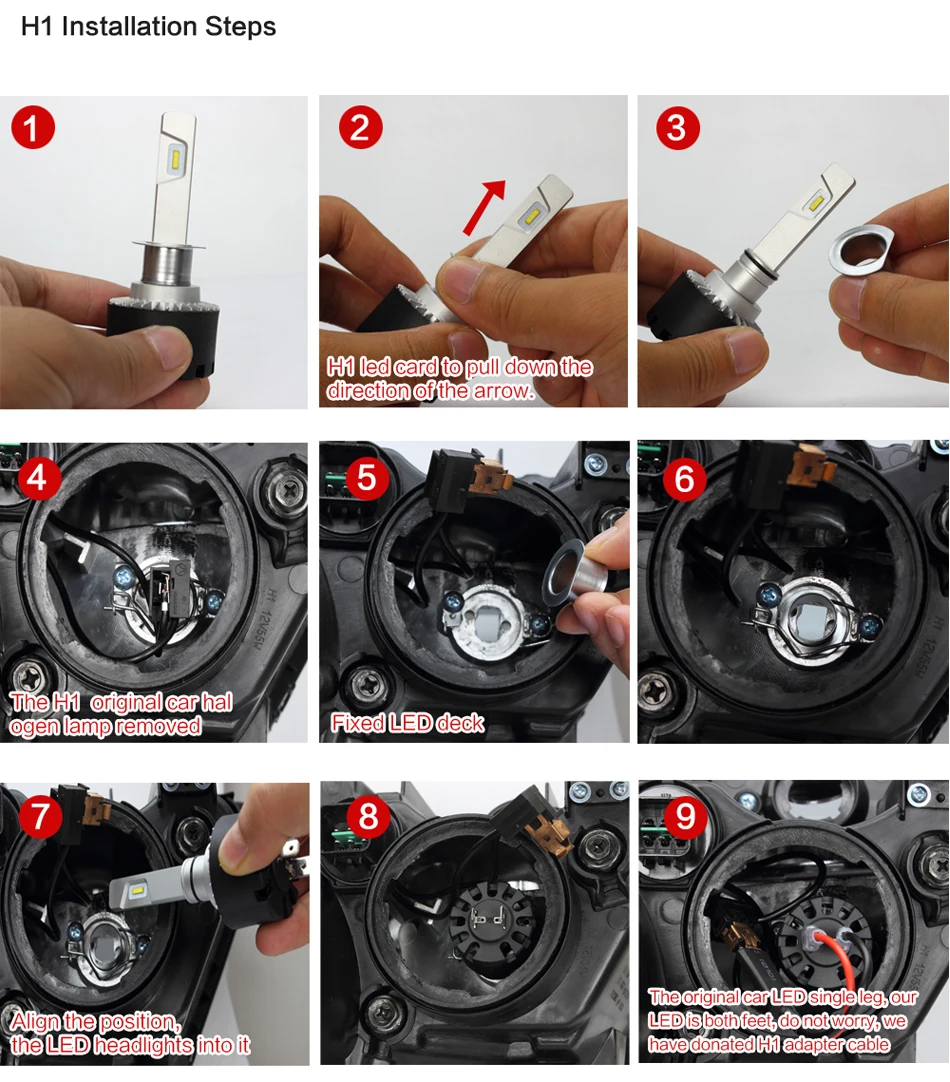 H1 Installation Steps

1

2

H1 led card to pull down the direction of the arrow.

3

4

The H1 original car hal ogen lamp removed

5

Fixed LED deck

6

7

Align the position, the LED headlights into it

8

9

The original car LED single leg, our LED is both feet, do not worry, we have donated H1 adapter cable