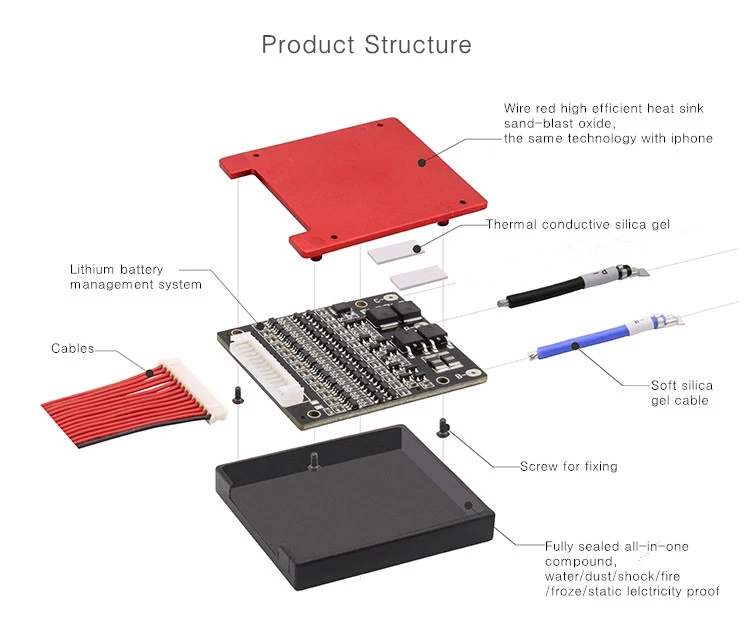 Product Structure

Wire red high efficient heat sink sand-blast oxide, the same technology with iphone

Thermal conductive silica gel

Lithium battery management system

Cables

Soft silica gel cable

Screw for fixing

Fully sealed all-in-one compound, water/dust/shock/fire /froze/static lelctricity proof