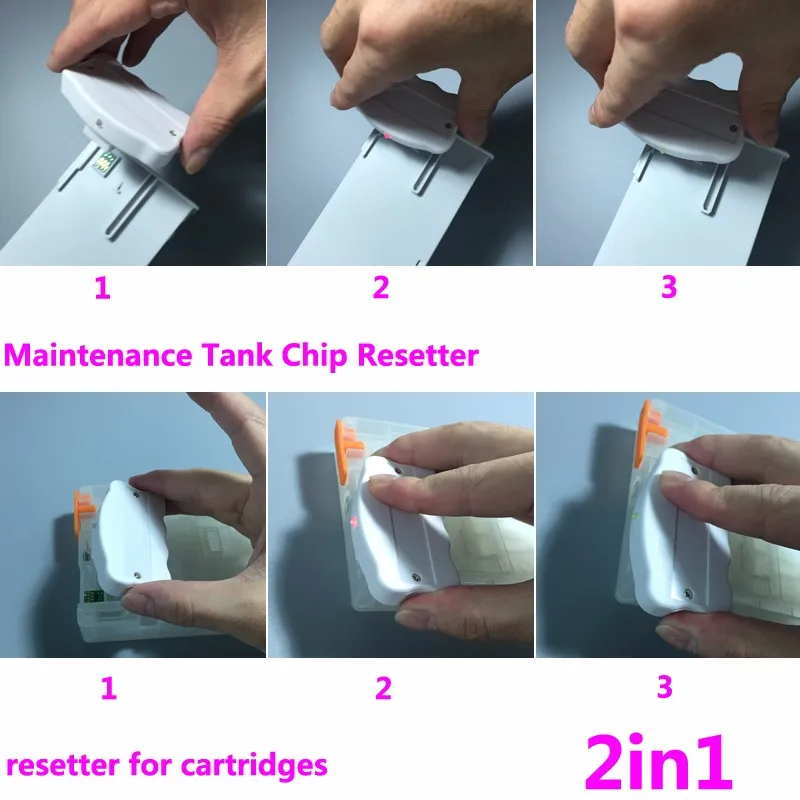 1 2 3

Maintenance Tank Chip Resetter

1 2 3

resetter for cartridges

2in1