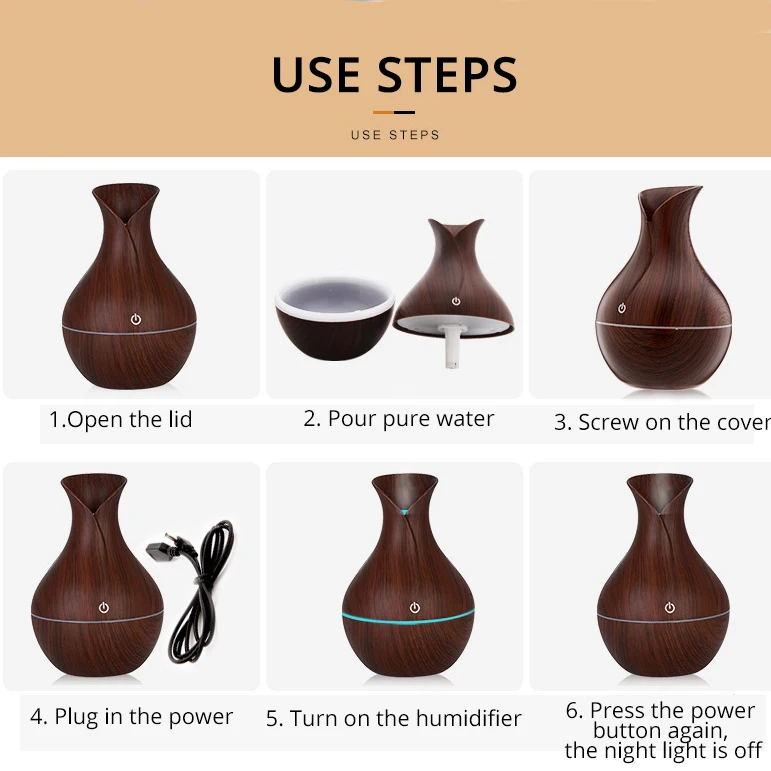 USE STEPS

USE STEPS

1.Open the lid

2. Pour pure water

3. Screw on the cover

4. Plug in the power

5. Turn on the humidifier

6. Press the power button again, the night light is off