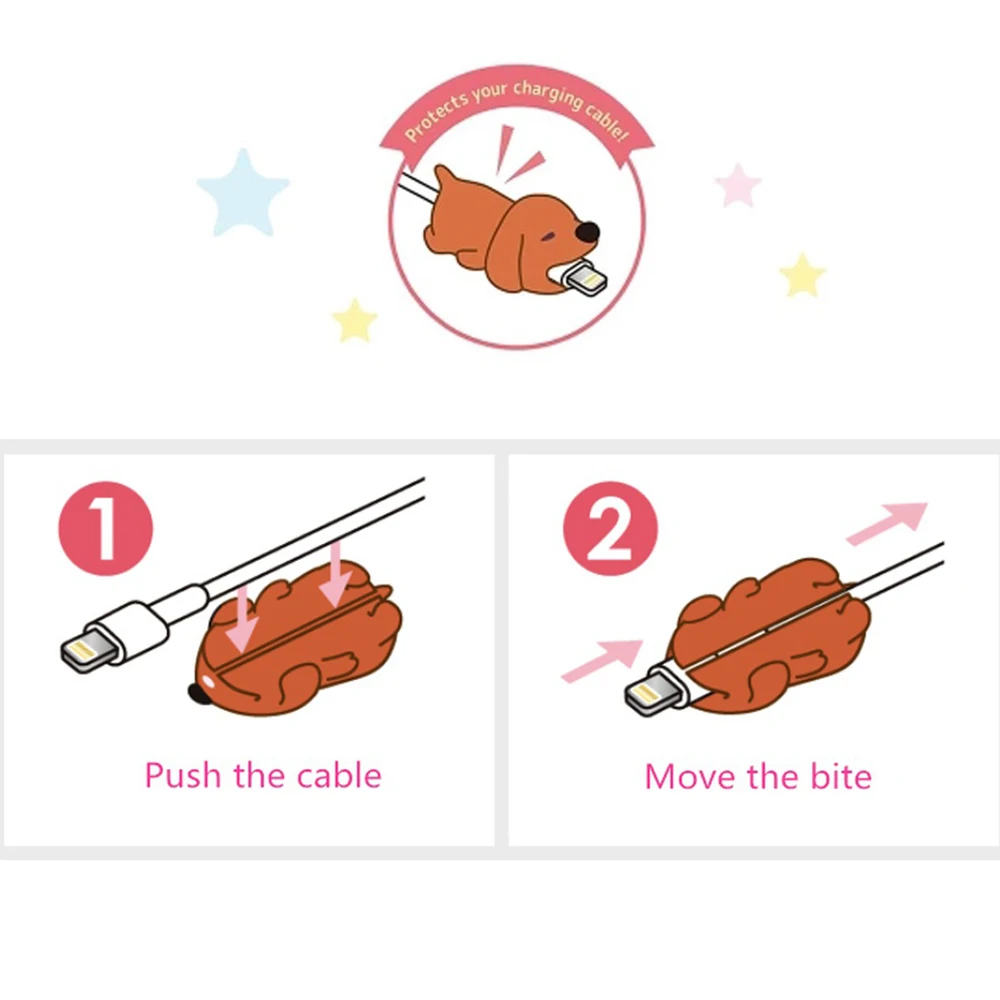 Protects your charging cable!

1

Push the cable

2

Move the bite