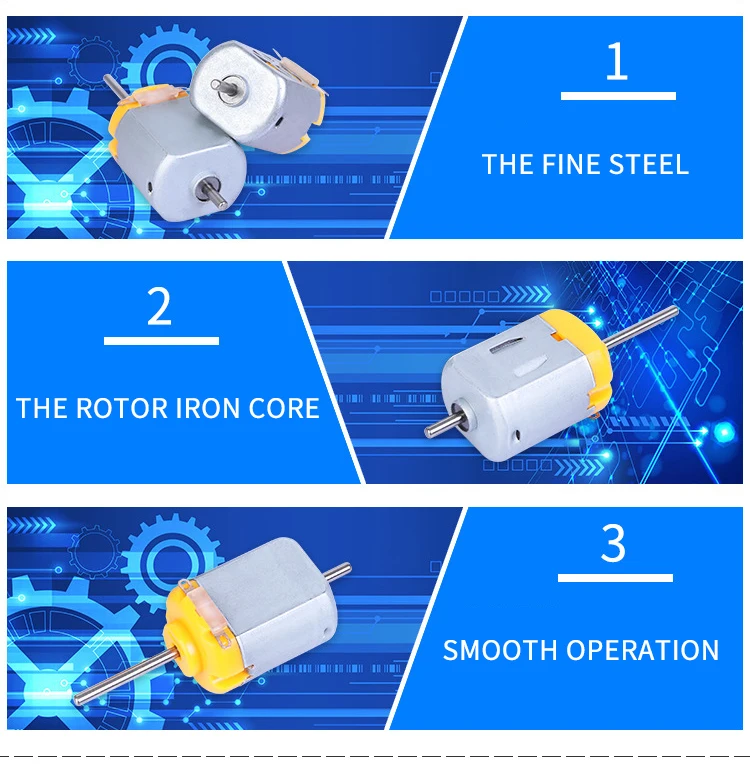 1

THE FINE STEEL

2

THE ROTOR IRON CORE

3

SMOOTH OPERATION