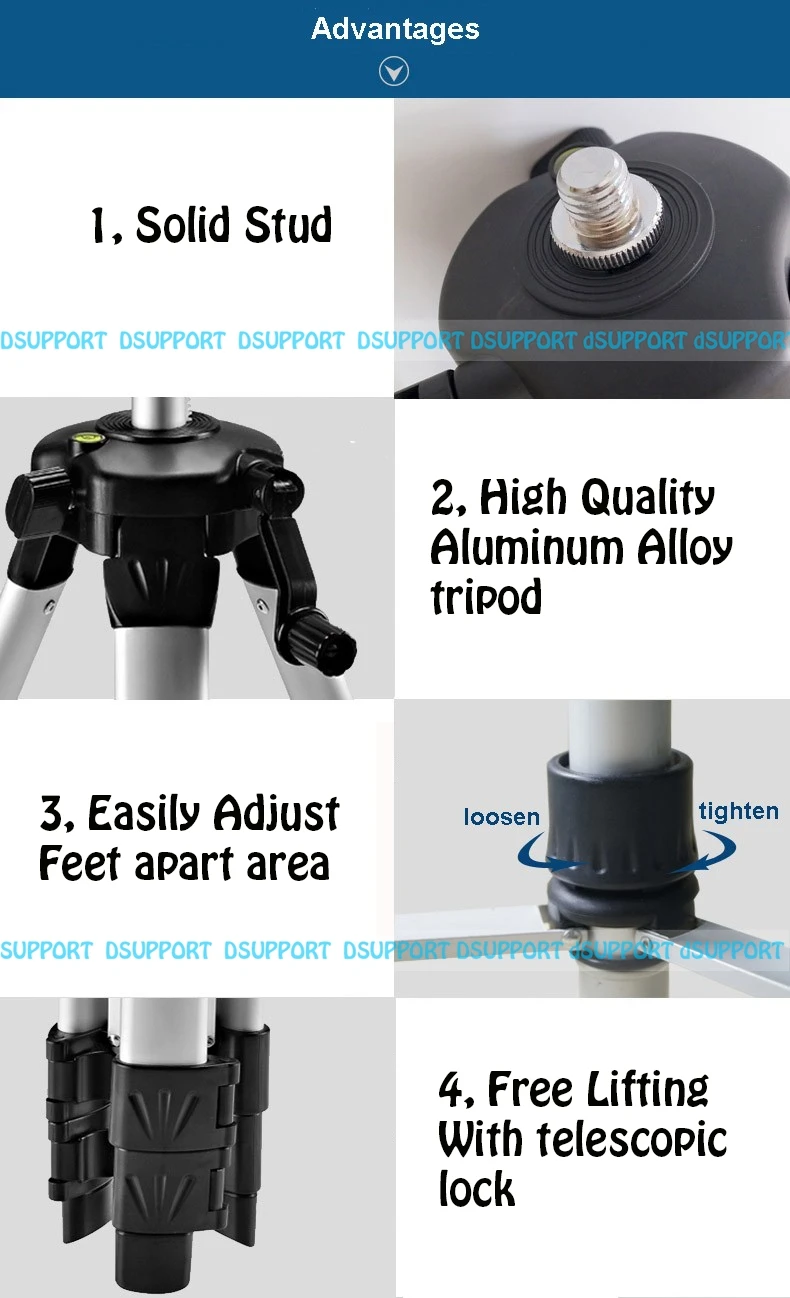 Advantages

1, Solid Stud

DSUPPORT DSUPPORT DSUPPORT DSUPPORT DSUPPORT dSUPPORT dSUPPORT

2, High Quality Aluminum Alloy tripod

3, Easily Adjust Feet apart area

loosen

tighten

SUPPORT DSUPPORT DSUPPORT DSUPPORT DSUPPORT dSUPPORT dSUPPORT

4, Free Lifting With telescopic lock