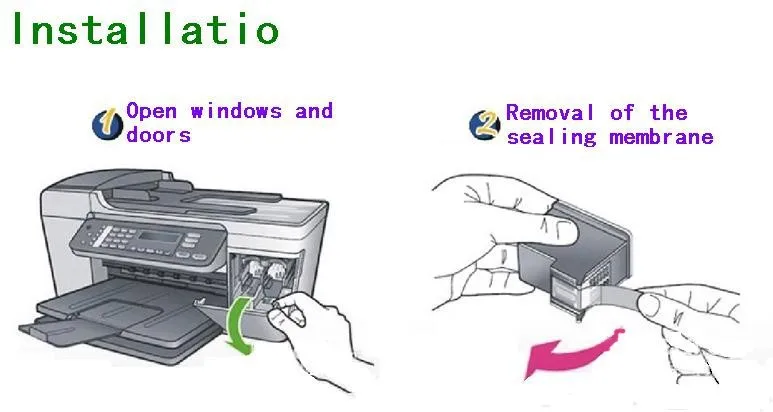 Installatio

1 Open windows and doors

2 Removal of the sealing membrane