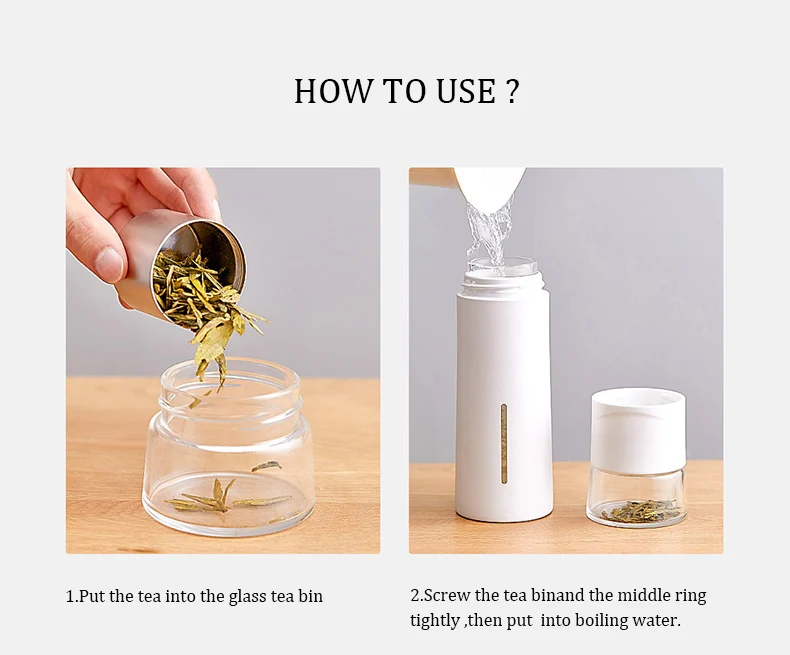 HOW TO USE ?

1.Put the tea into the glass tea bin

2.Screw the tea binand the middle ring tightly ,then put into boiling water.