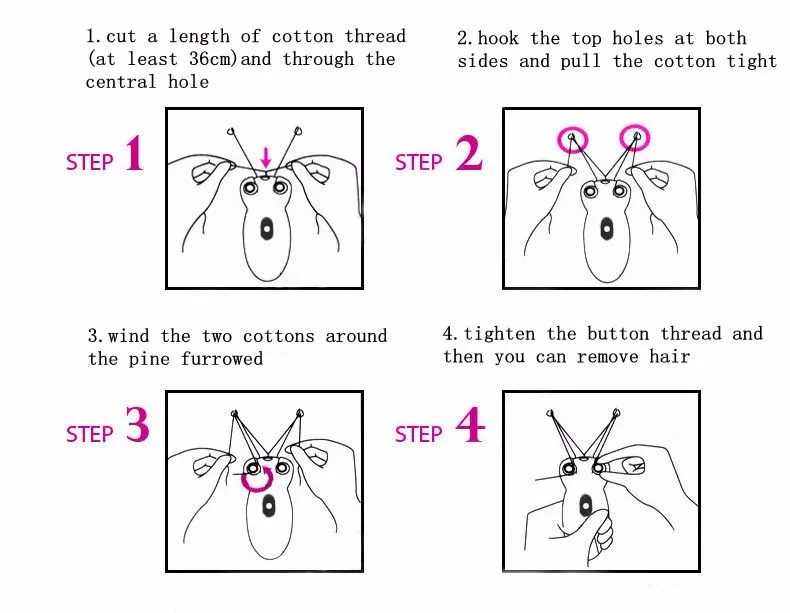 1. cut a length of cotton thread (at least 36cm)and through the central hole

STEP 1

2. hook the top holes at both sides and pull the cotton tight

STEP 2

3. wind the two cottons around the pine furrowed

STEP 3

4. tighten the button thread and then you can remove hair

STEP 4