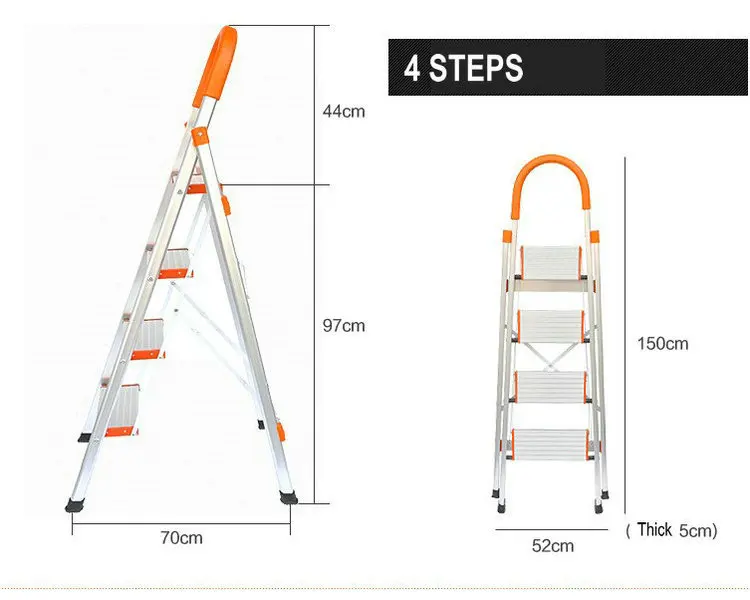 4 STEPS

44cm

97cm

70cm

150cm

52cm

( Thick 5cm)