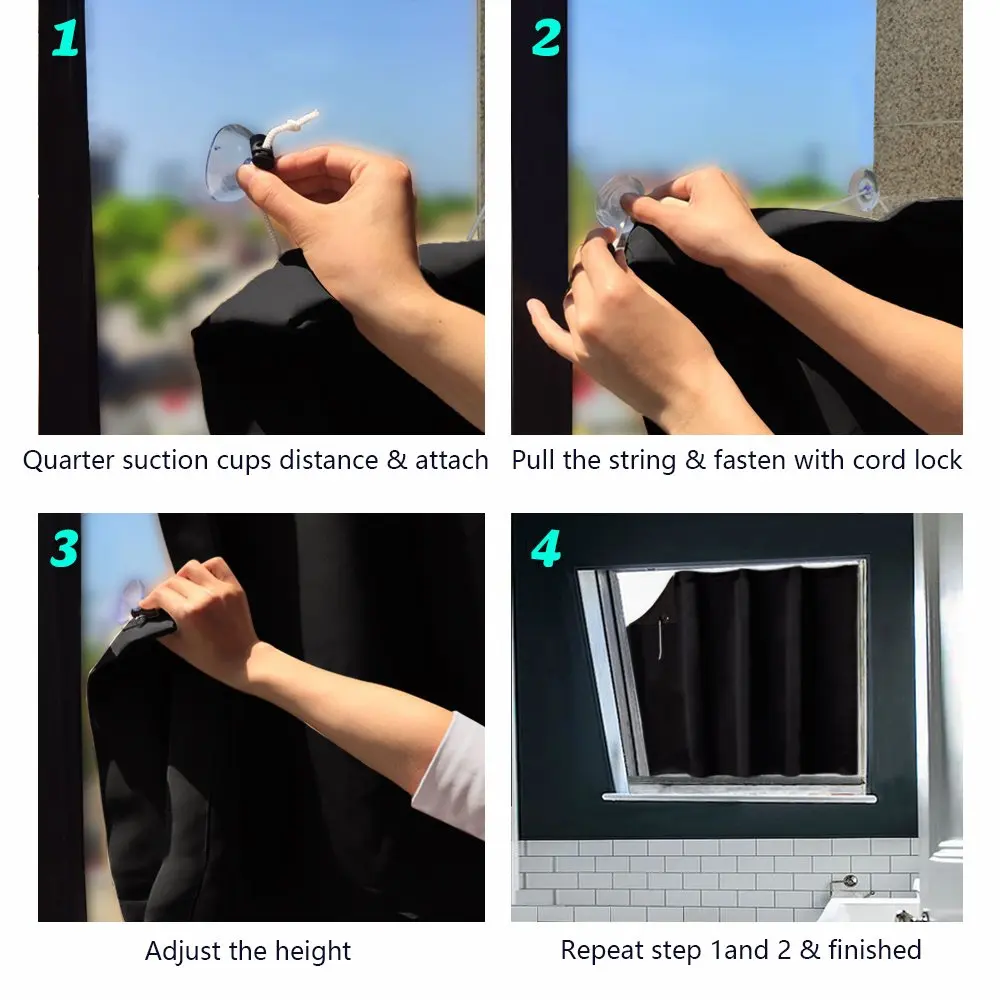 1

Quarter suction cups distance & attach

2

Pull the string & fasten with cord lock

3

Adjust the height

4

Repeat step 1and 2 & finished