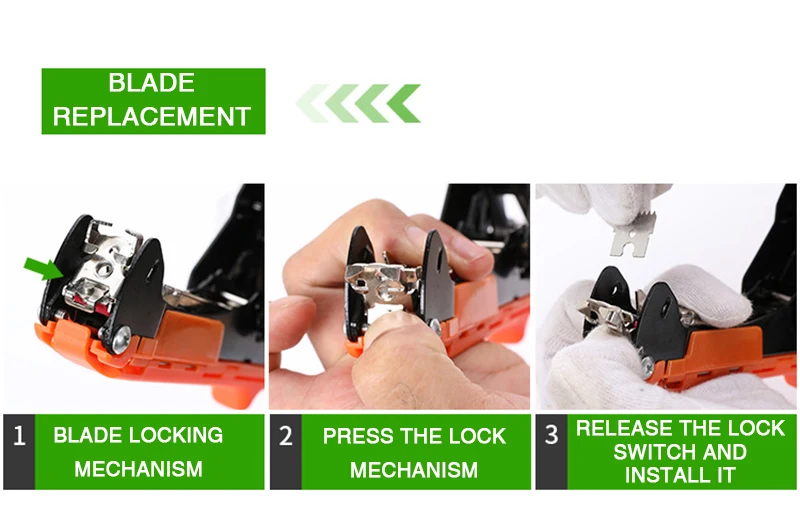 BLADE REPLACEMENT

1 BLADE LOCKING MECHANISM

2 PRESS THE LOCK MECHANISM

3 RELEASE THE LOCK SWITCH AND INSTALL IT