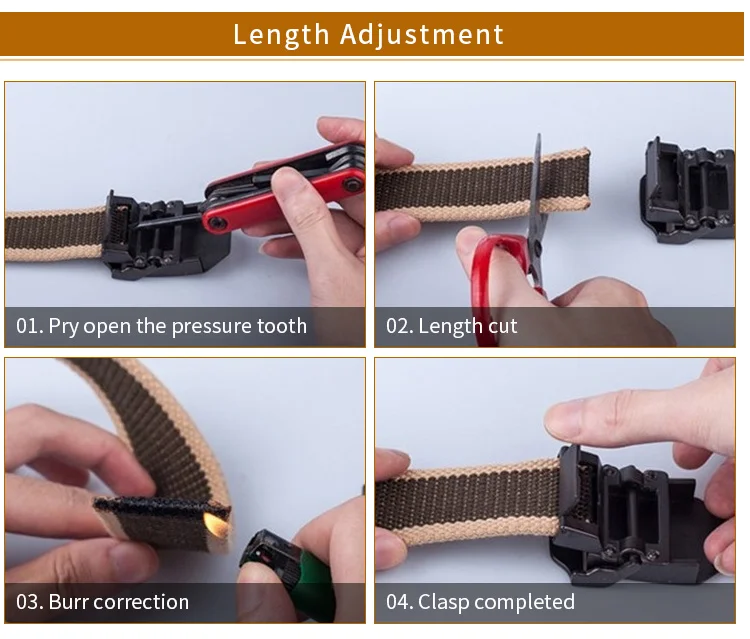 Length Adjustment

01. Pry open the pressure tooth

02. Length cut

03. Burr correction

04. Clasp completed