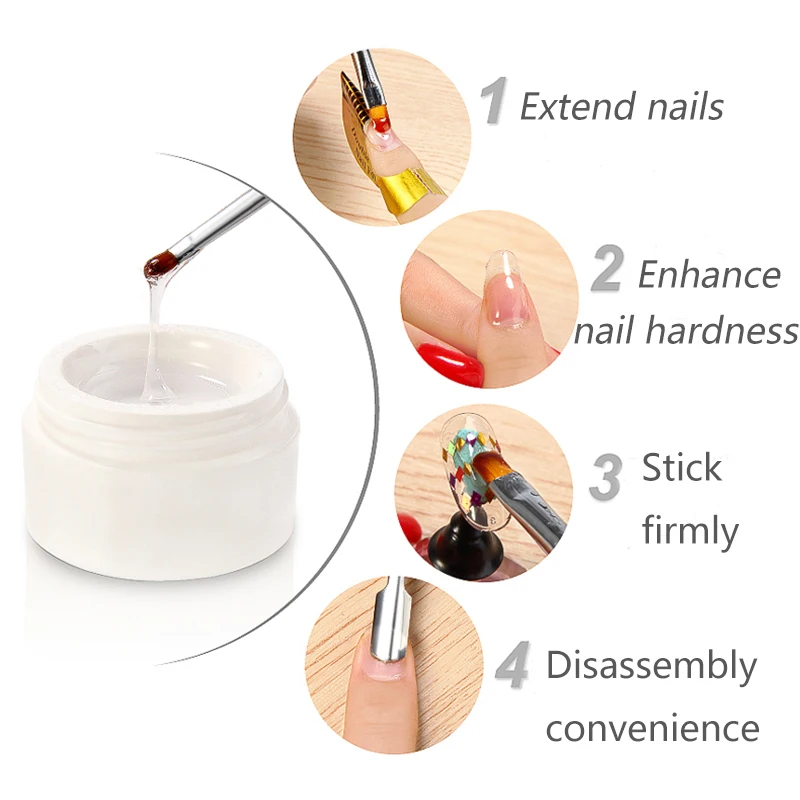 1 Extend nails

2 Enhance nail hardness

3 Stick firmly

4 Disassembly convenience